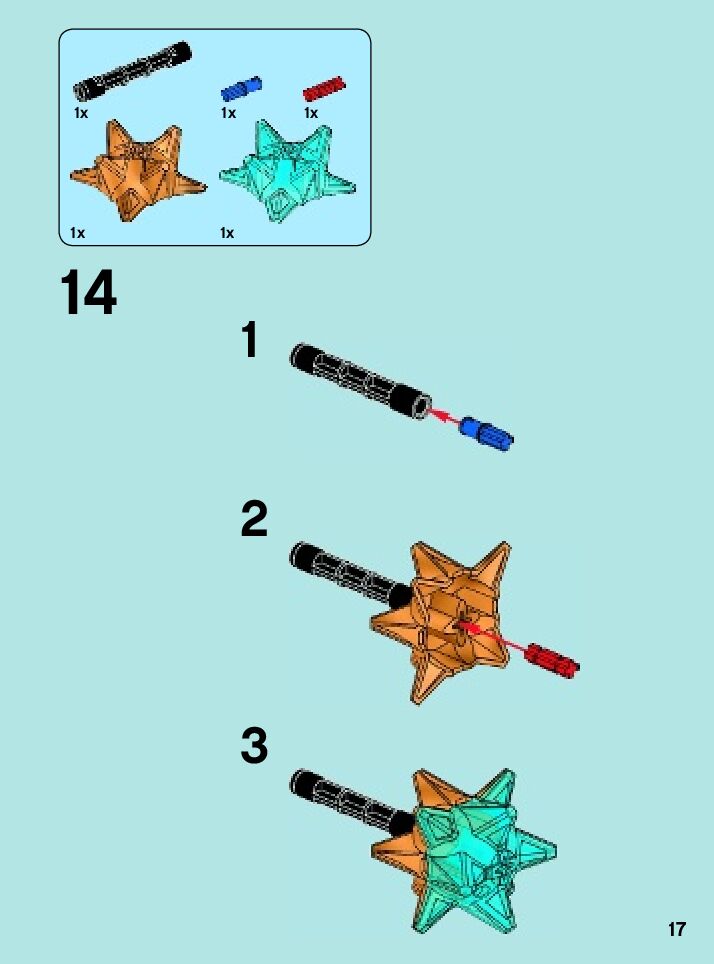 1x
1x
1x
1x
1x

14

1

2

3

17