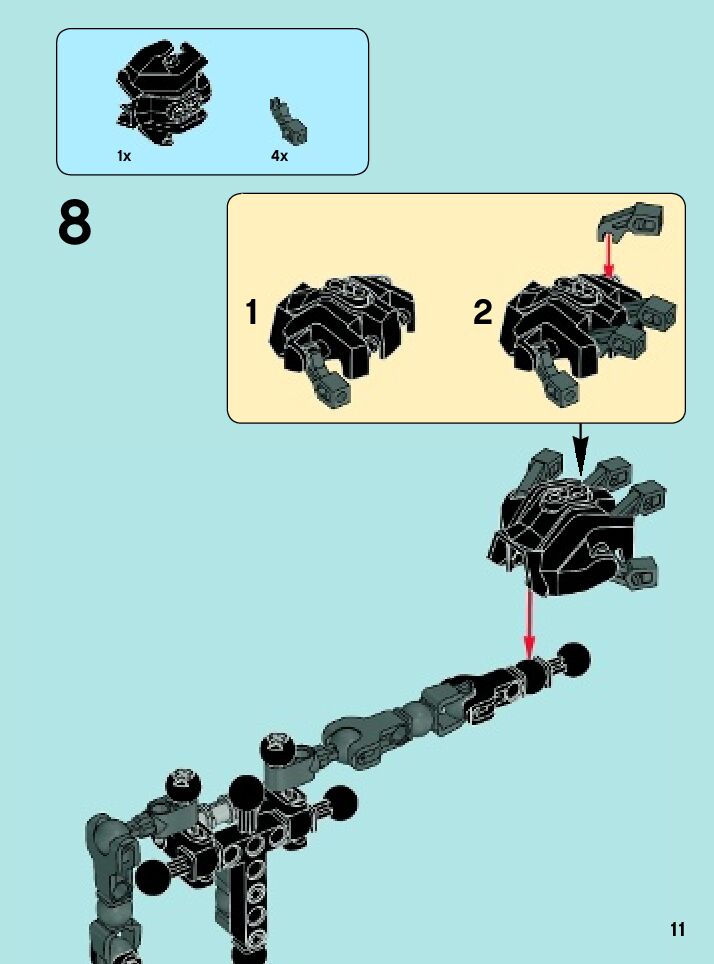 1x

4x

8

1

2

11