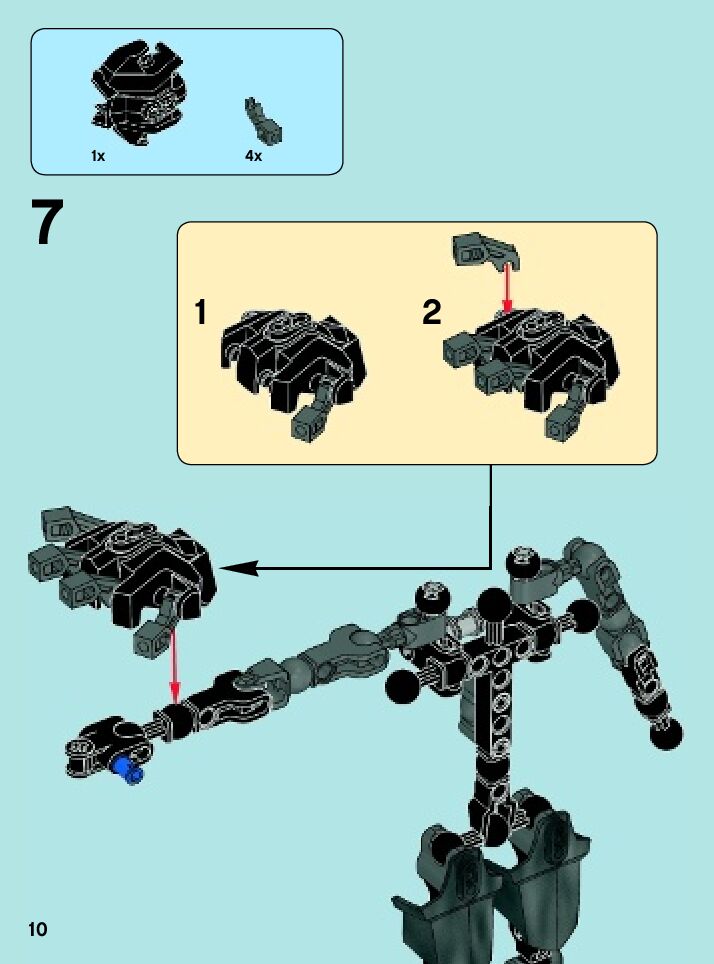 1x
4x

7

1

2

10