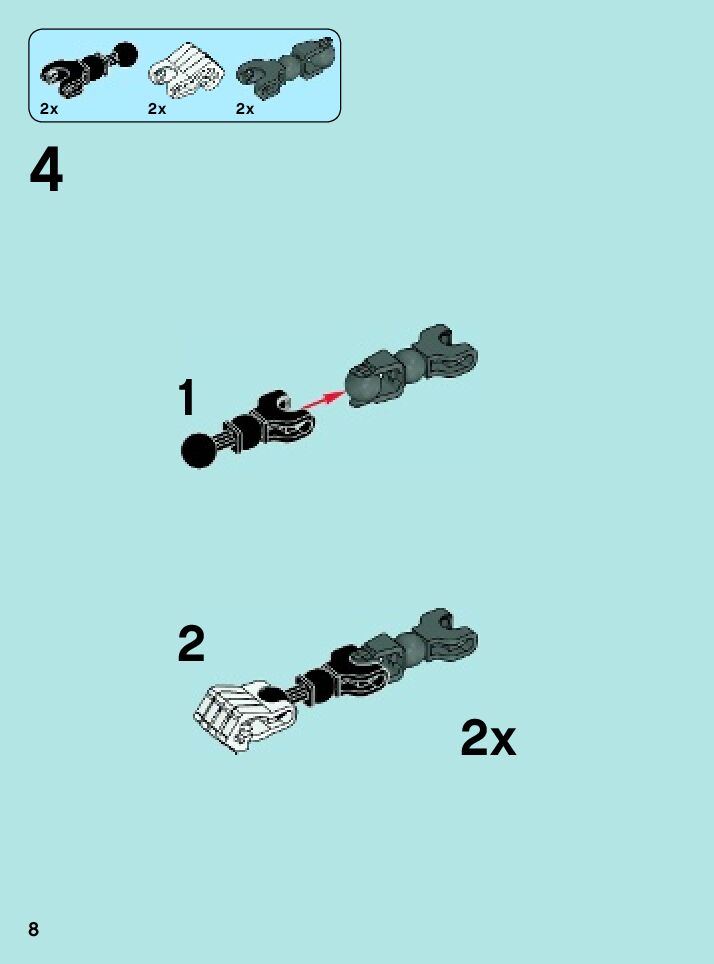 2x 2x 2x

4

1

2

2x

8