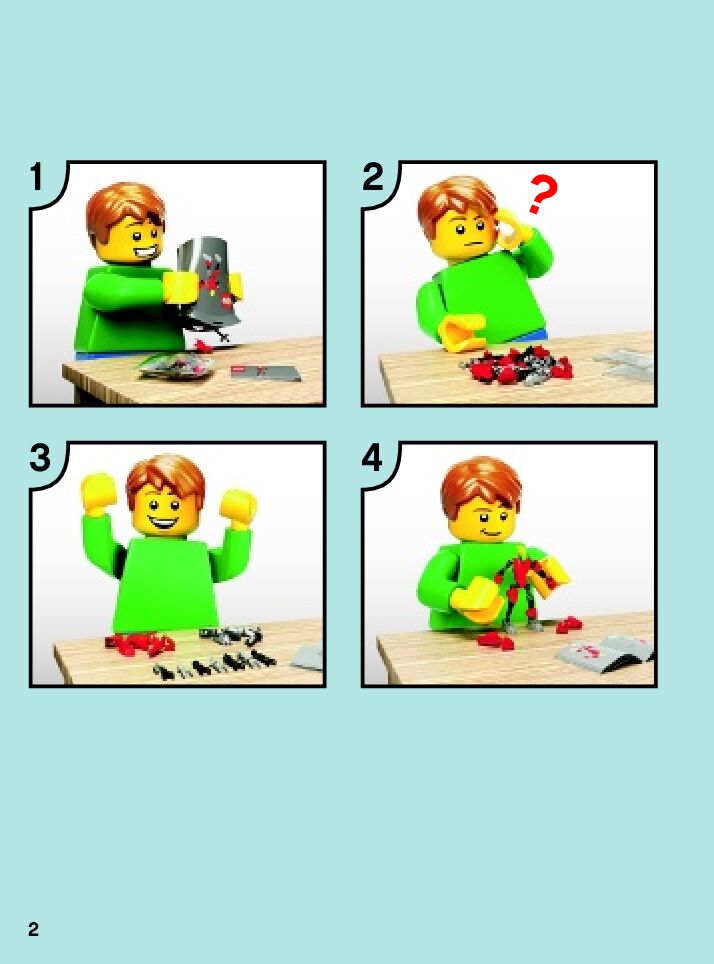 1

2

?

3

4

2