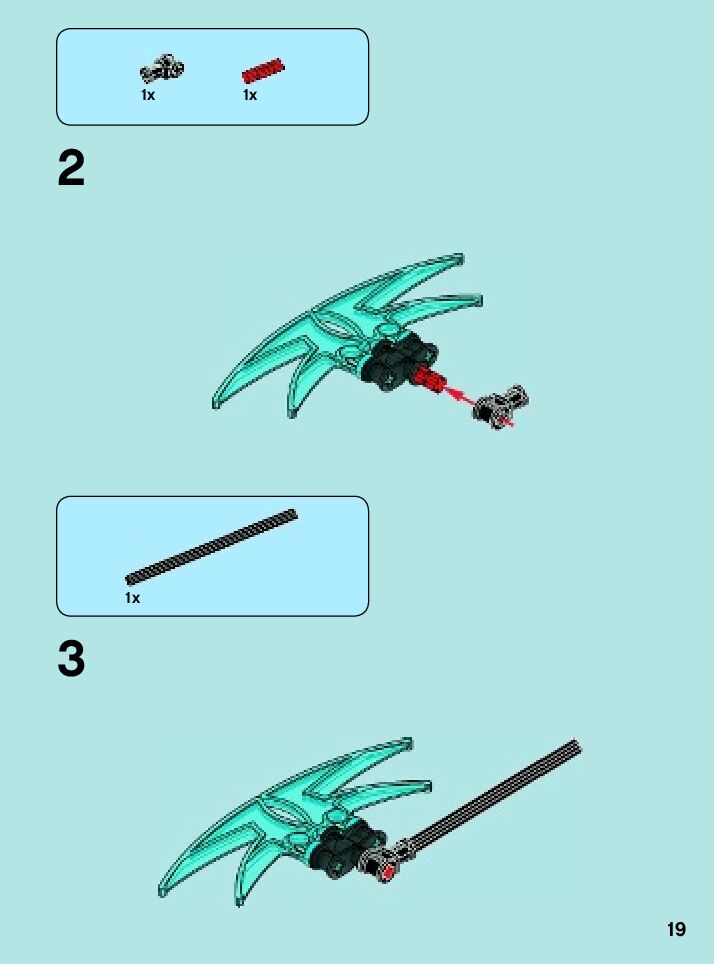 1x 1x

2

1x

3

19