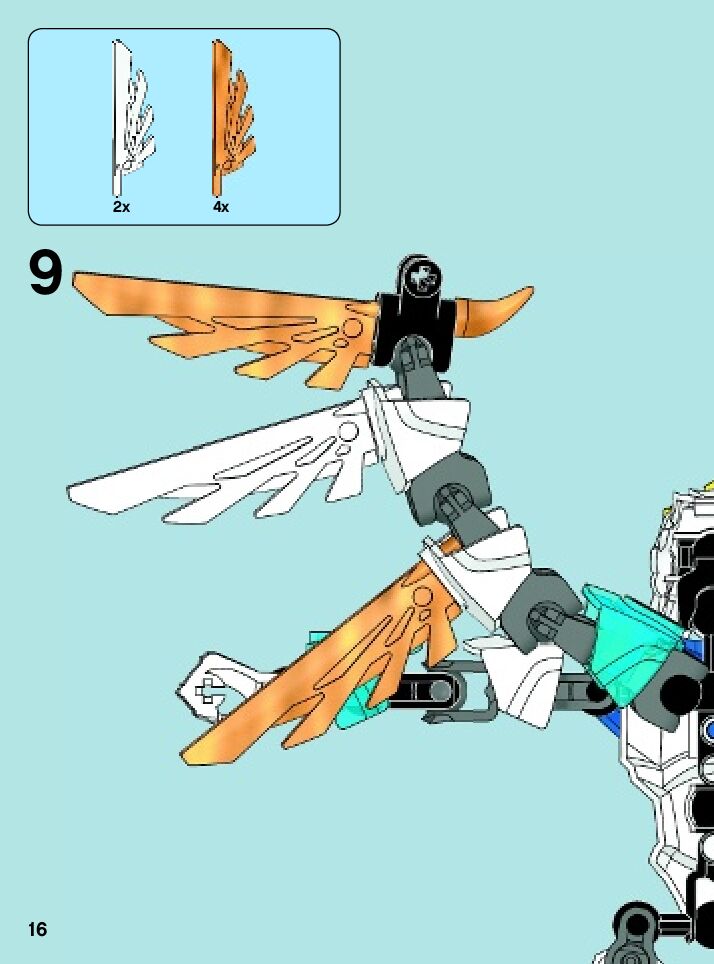 2x 4x

9

16