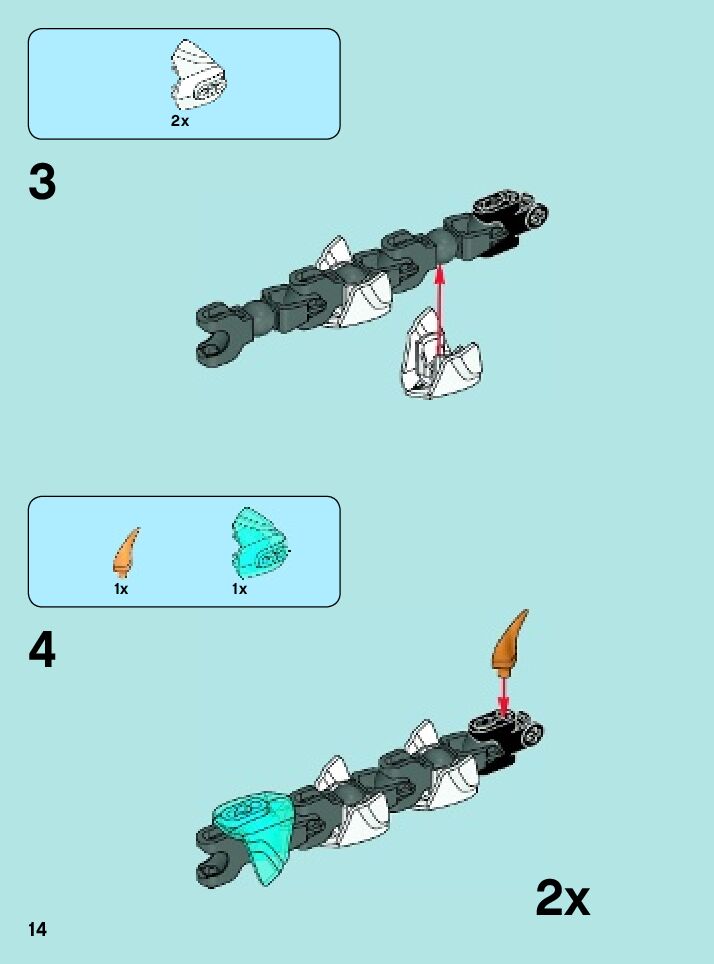 2x

3

1x

1x

4

2x

14