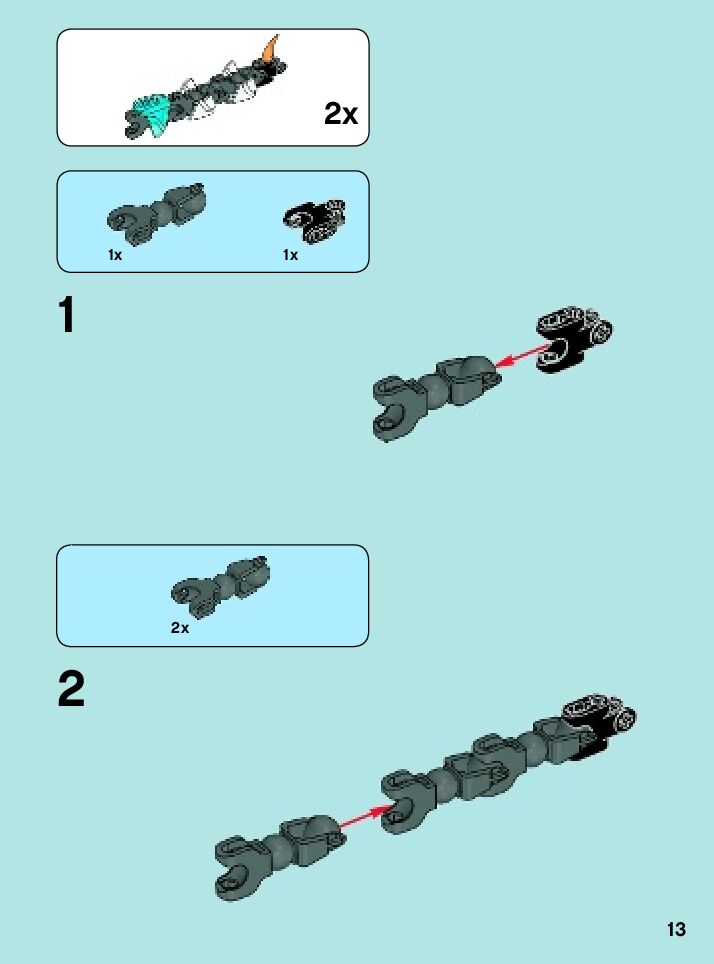 2x

1x
1x

1

2x

2

13