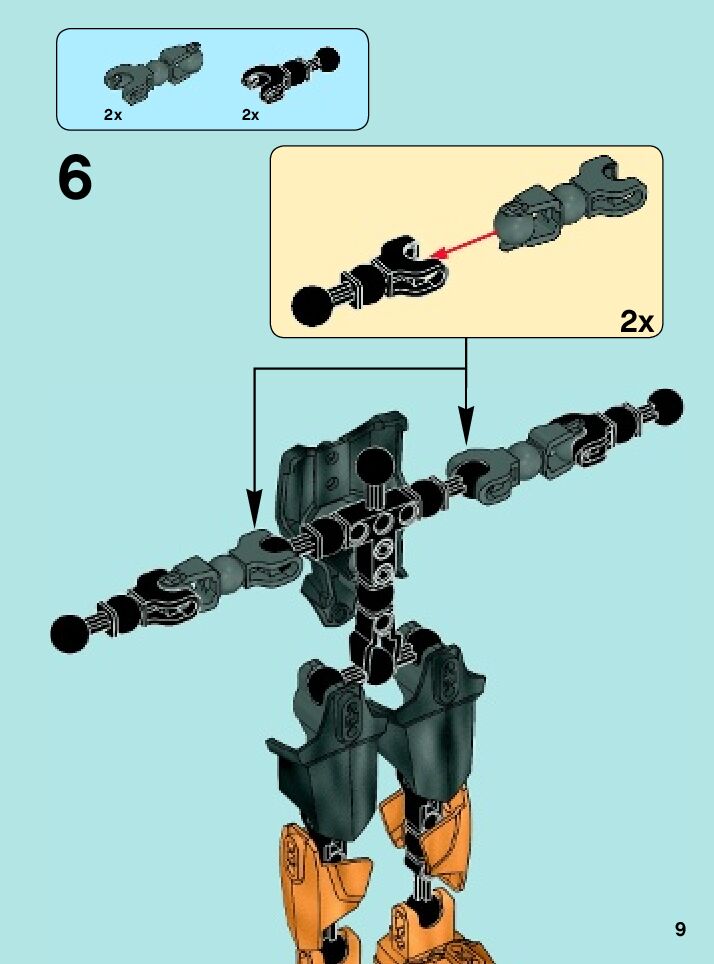 2x
2x

6

2x

9