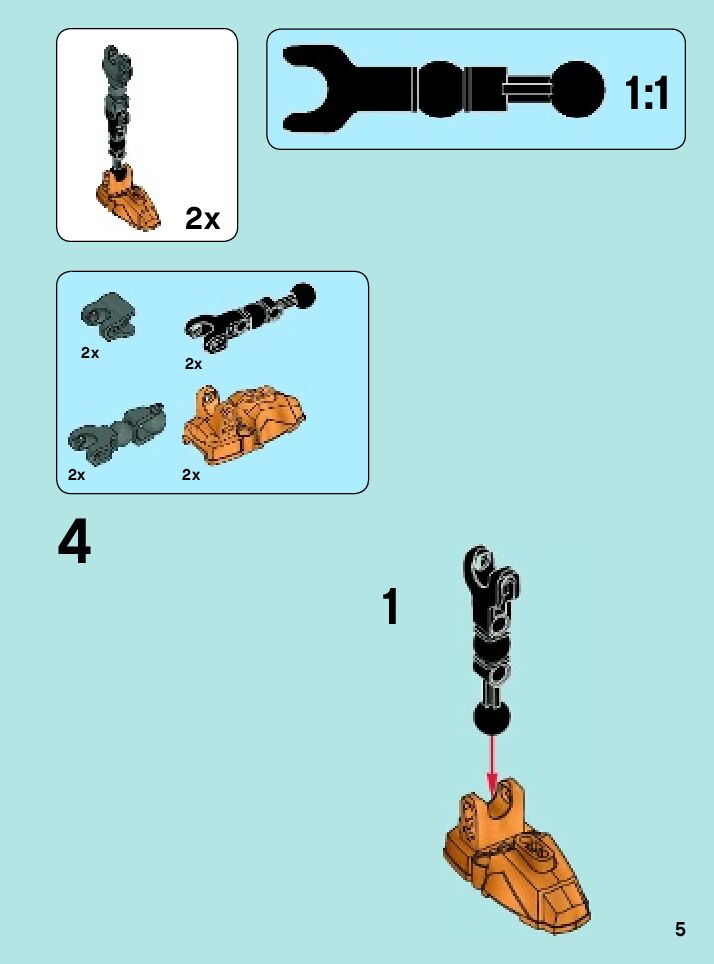 2x

1:1

2x

2x

2x

2x

4

1

5