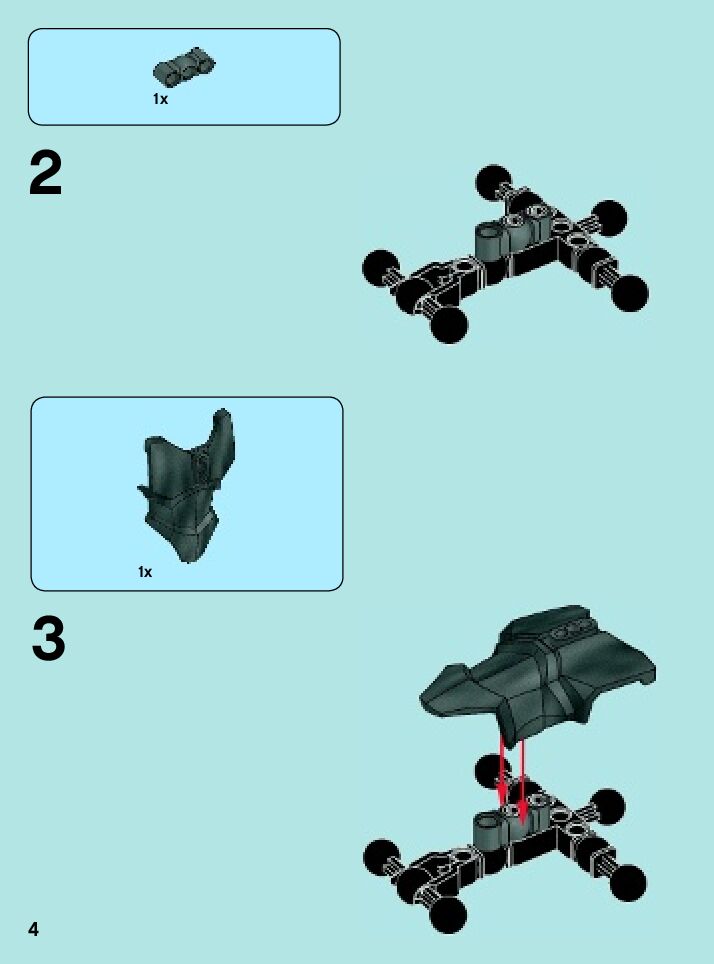 1x

2

1x

3

4