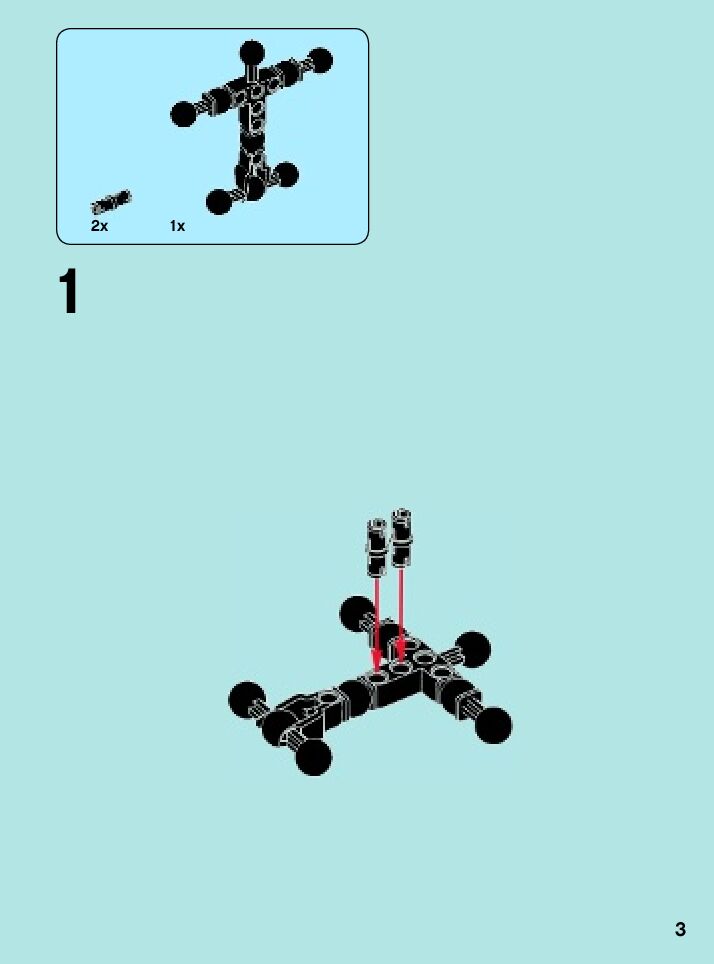 2x 1x

1

3