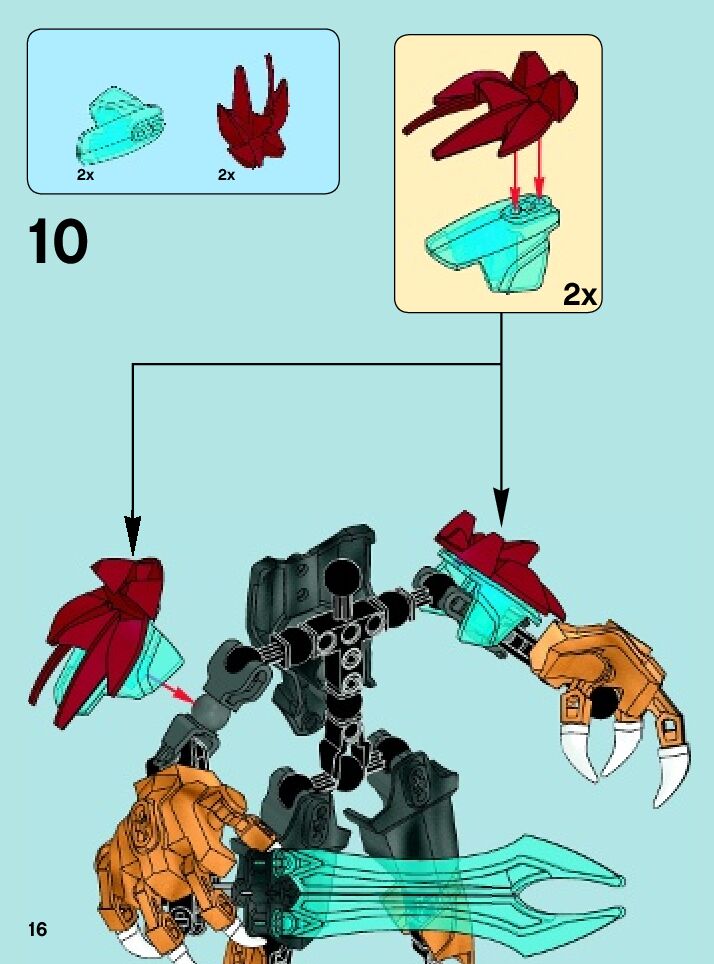 2x
2x

10

2x

16