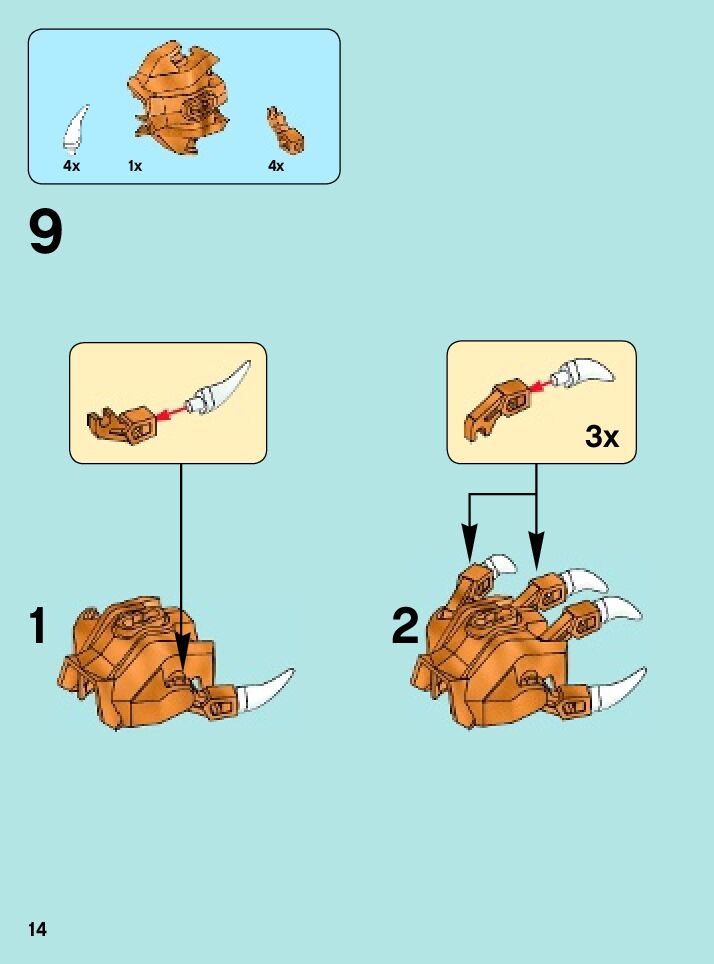 4x 1x 4x

9

3x

1

2

14