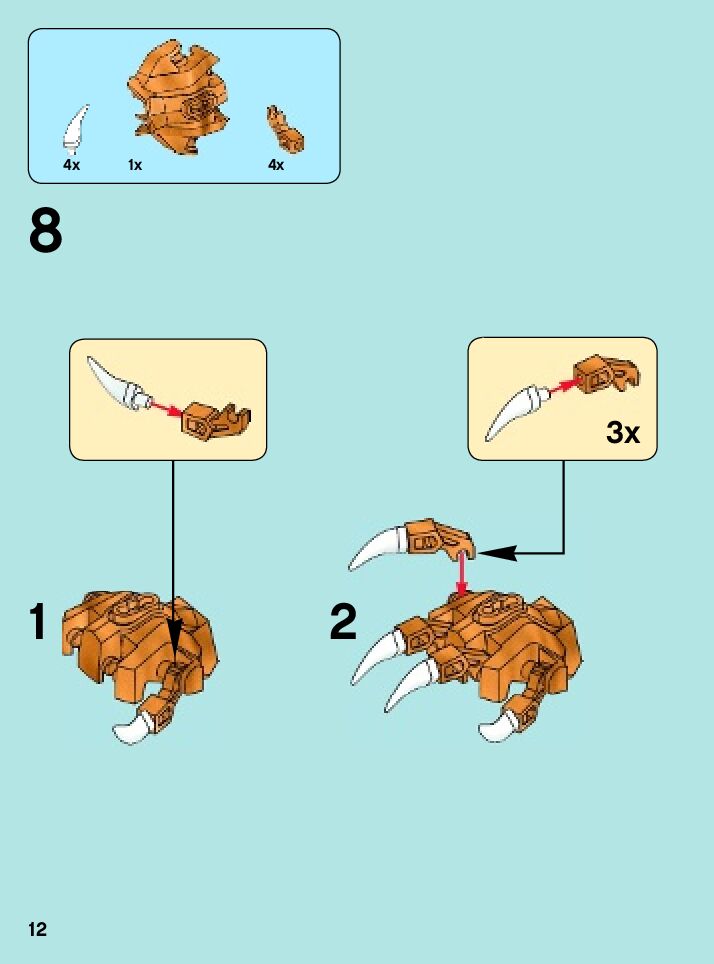 4x
1x
4x

8

3x

1

2

12