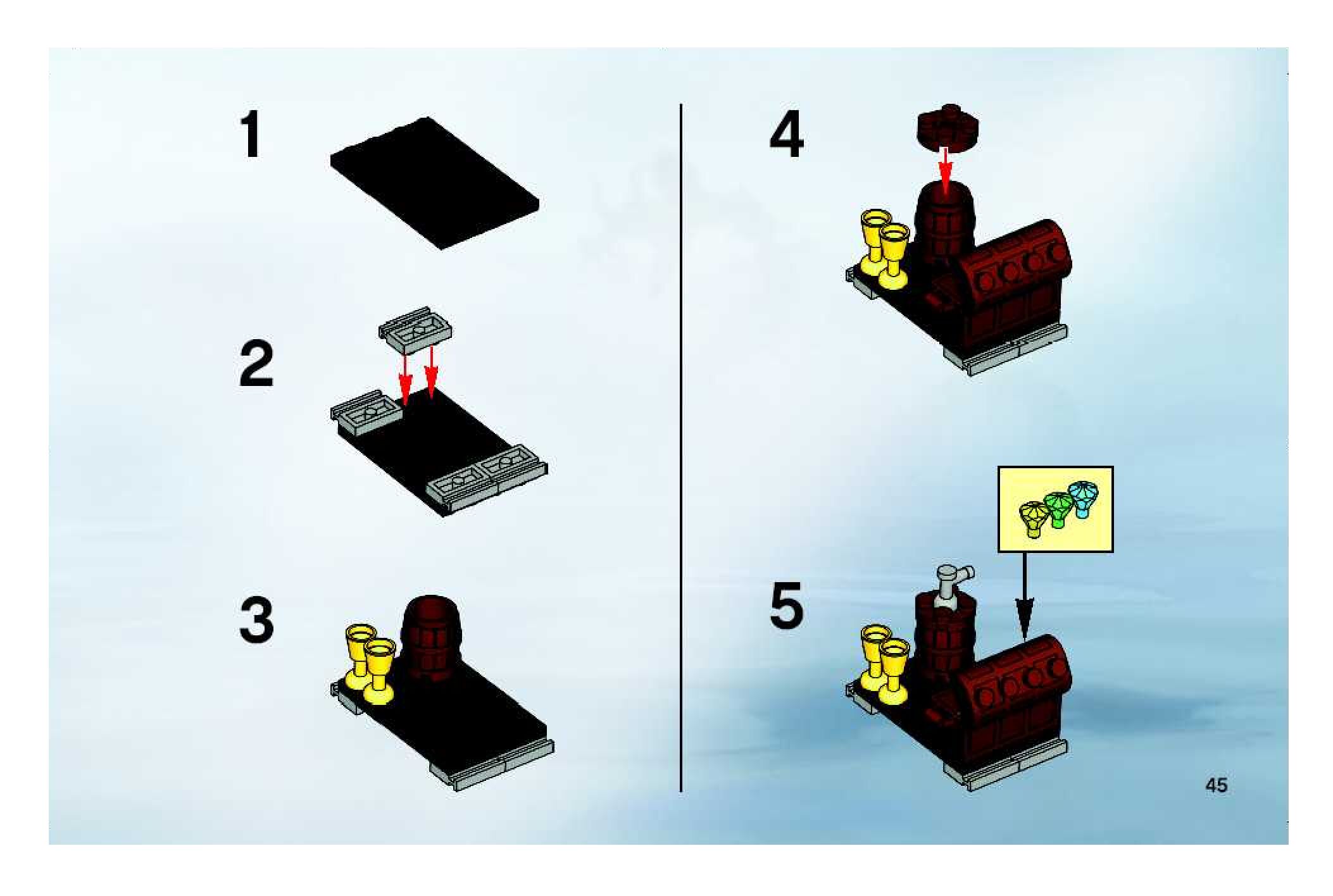 1

2

3

4

5

45