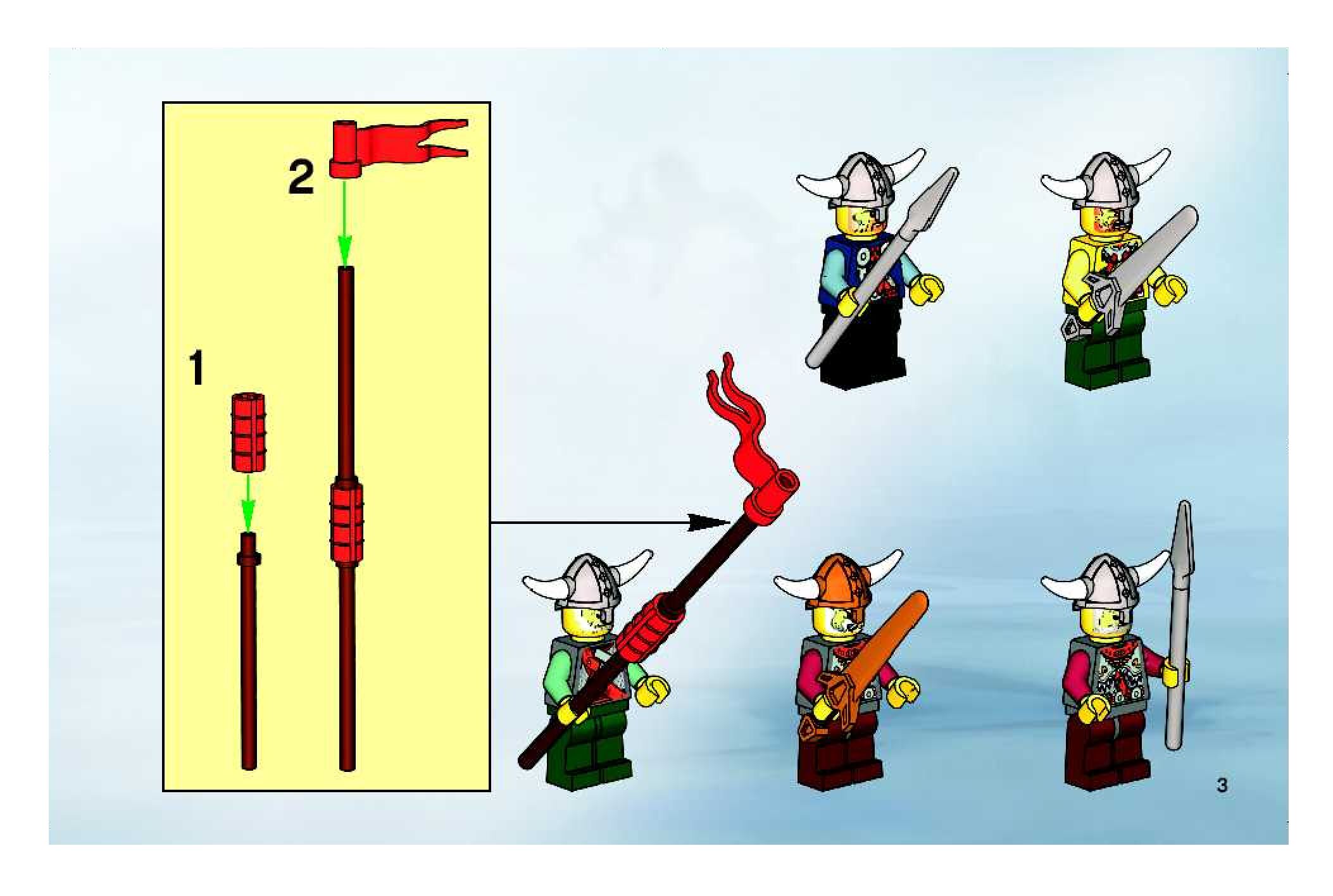 2

1

3