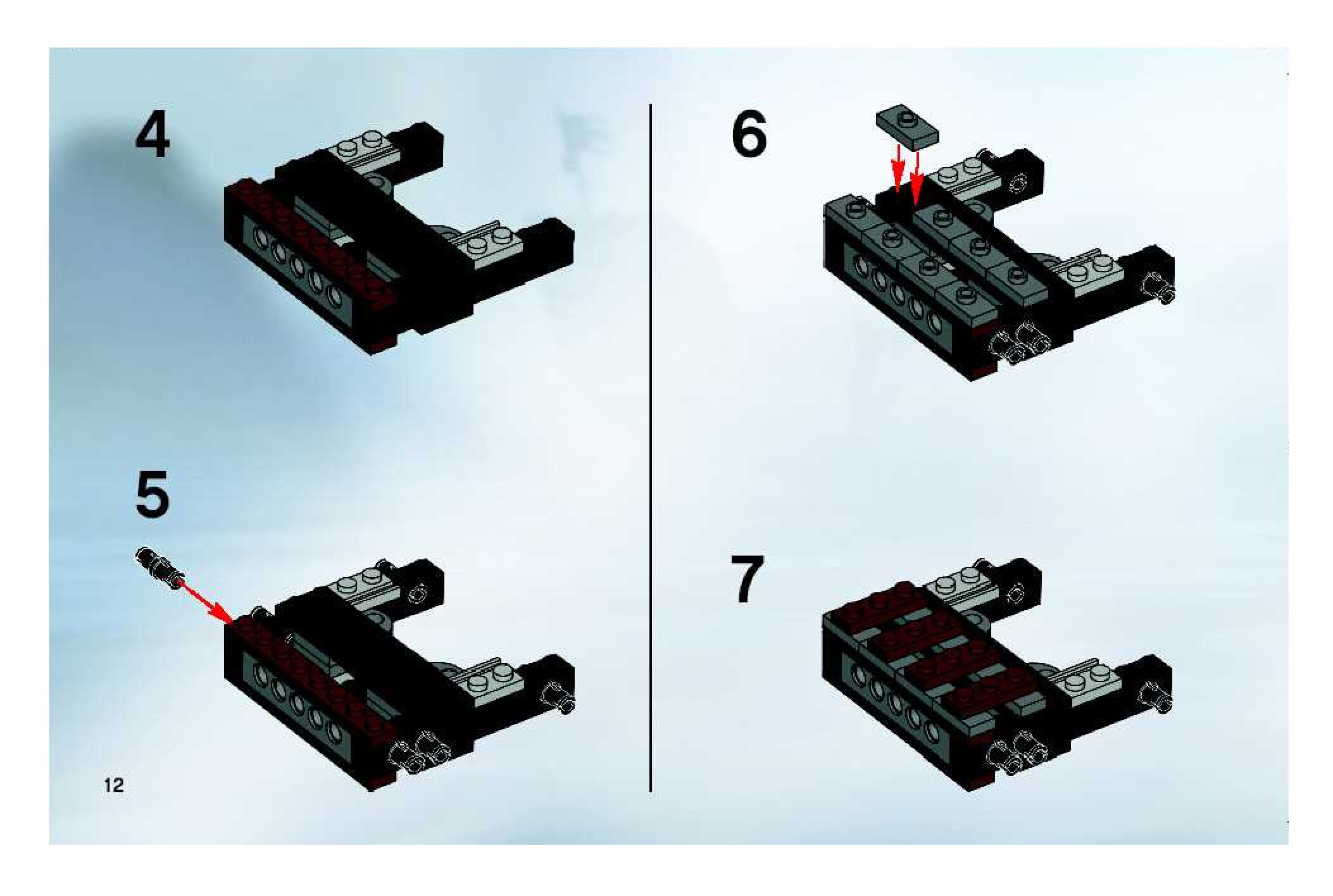 4

5

12

6

7