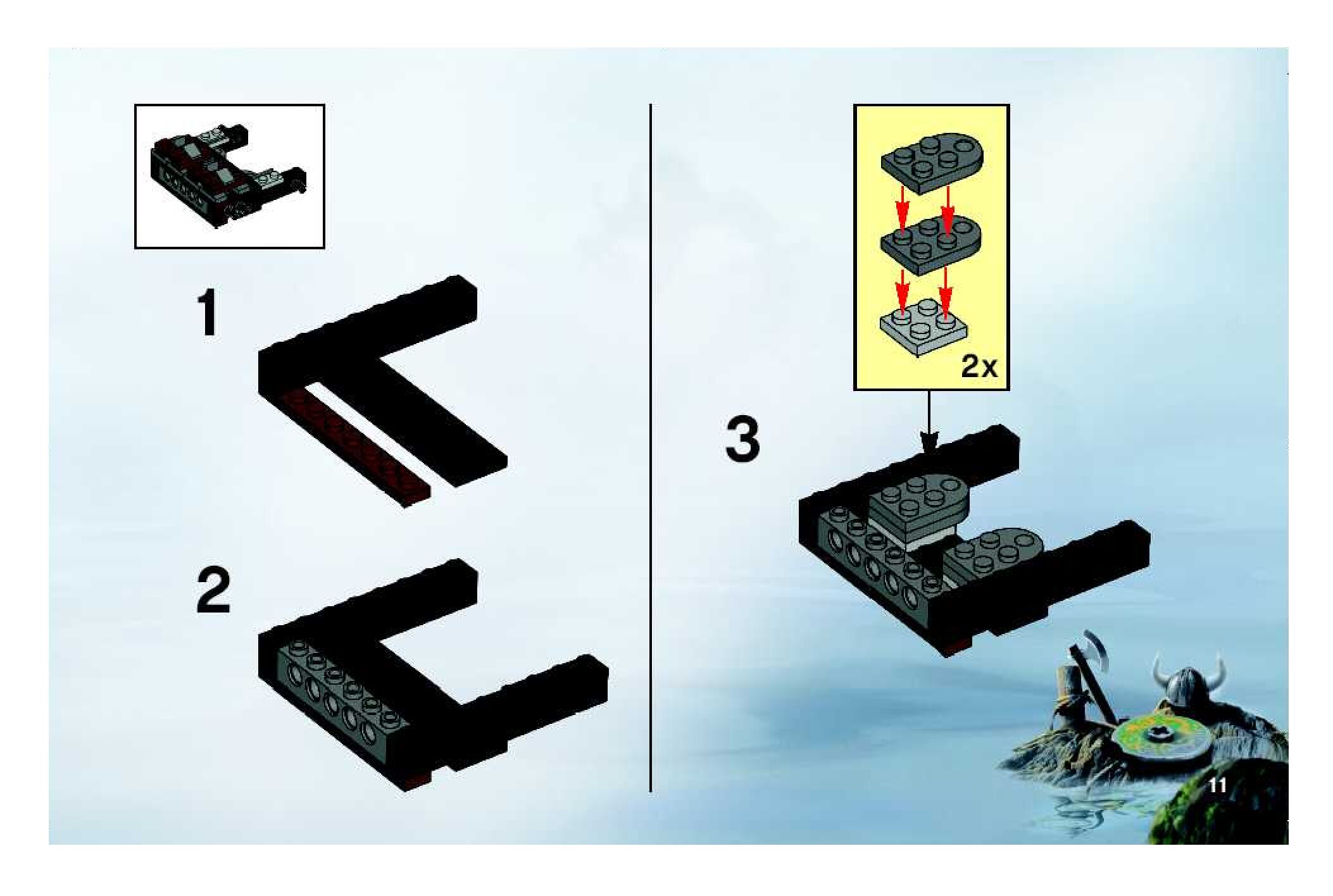 1

2

2x

3

11