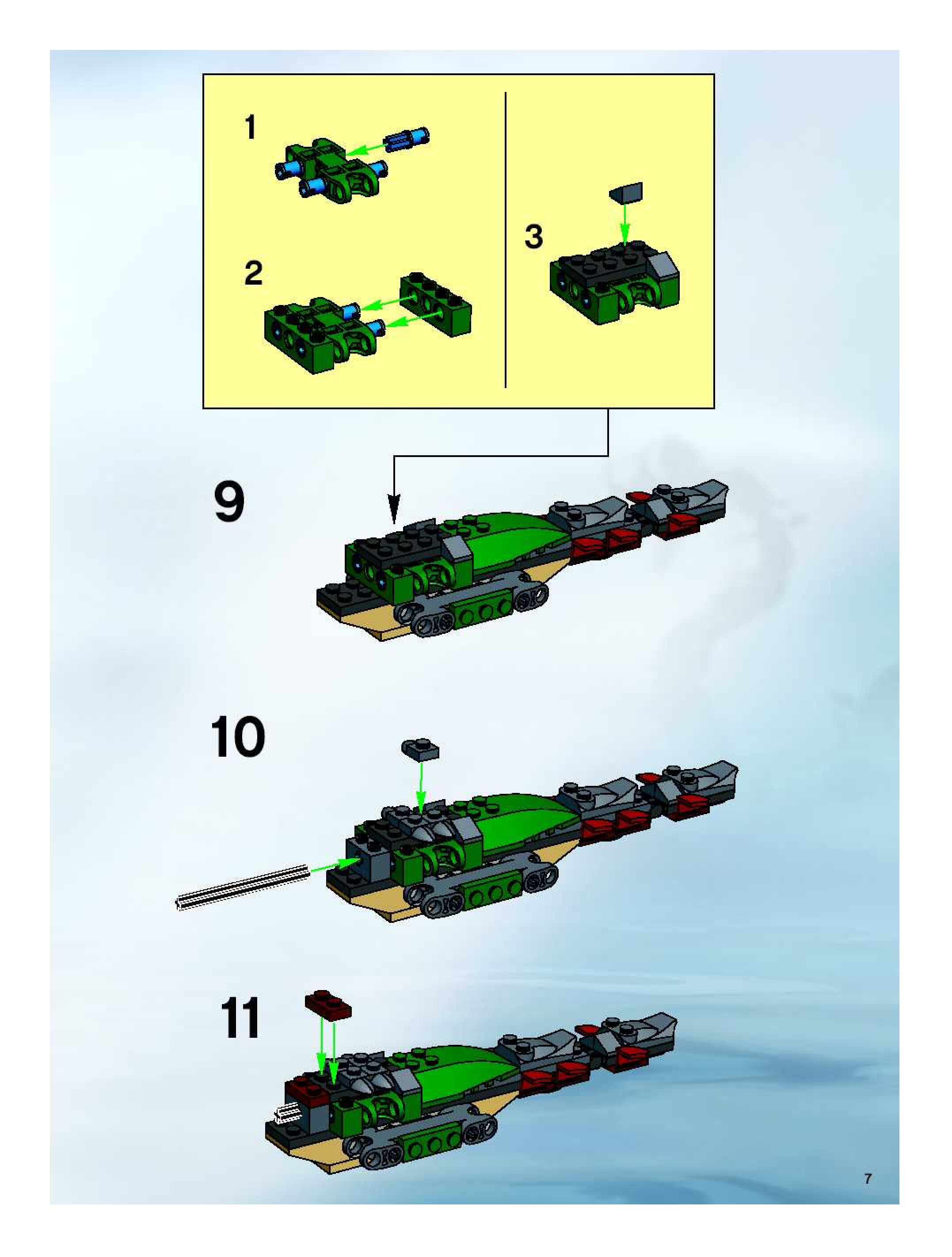 1

2

3

9

10

11

7