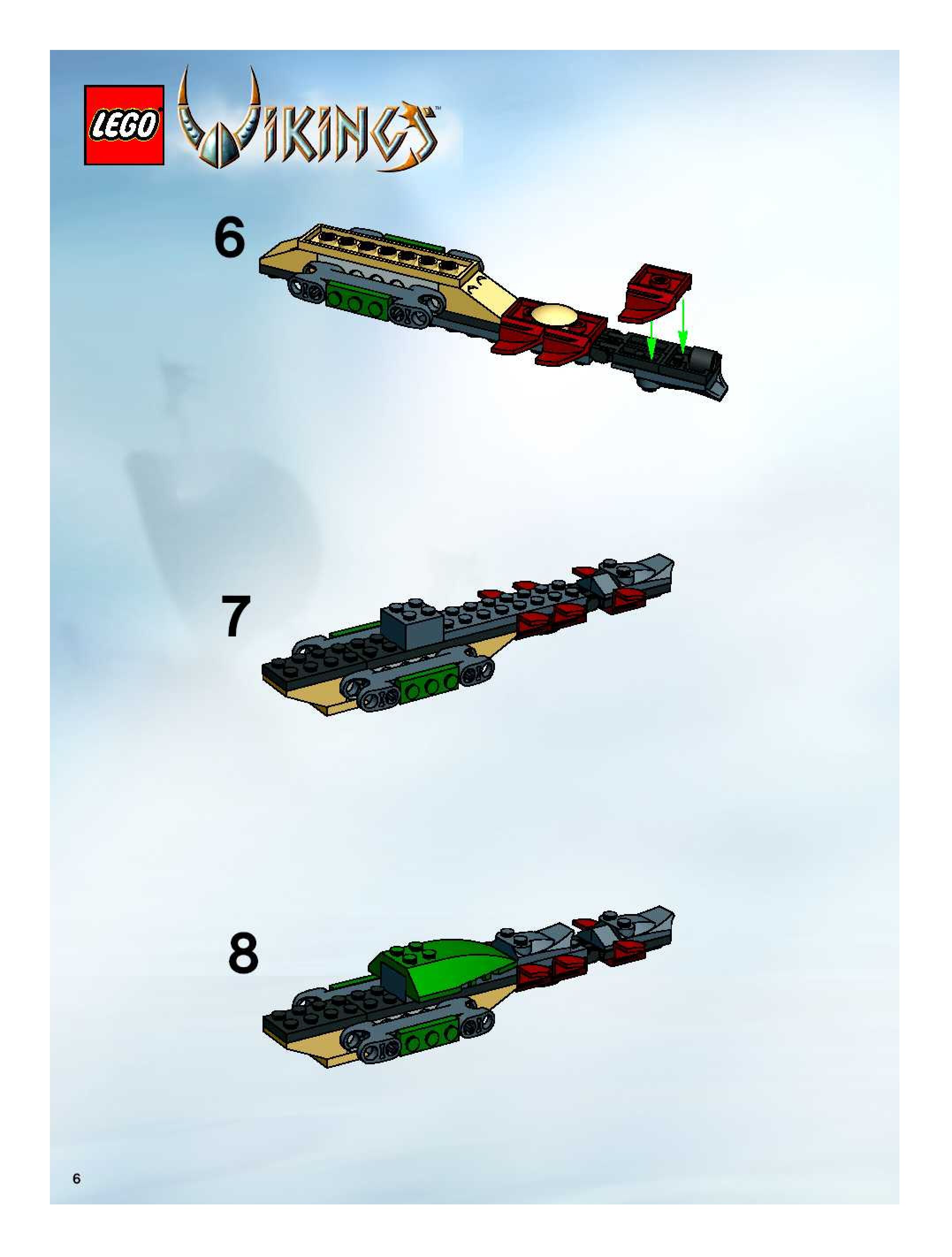 LEGO VIKINGS™

6

7

8

6