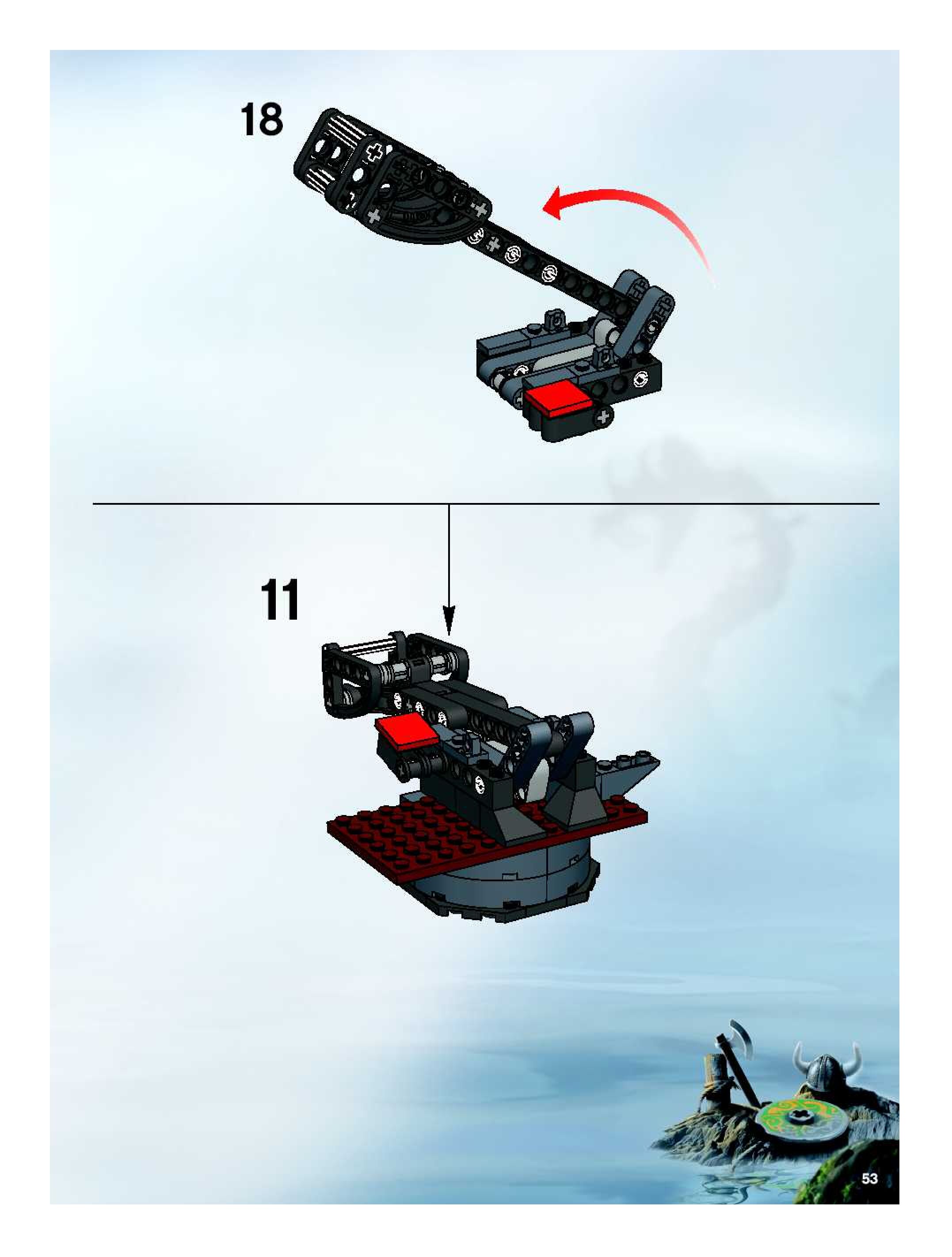 18

11

53