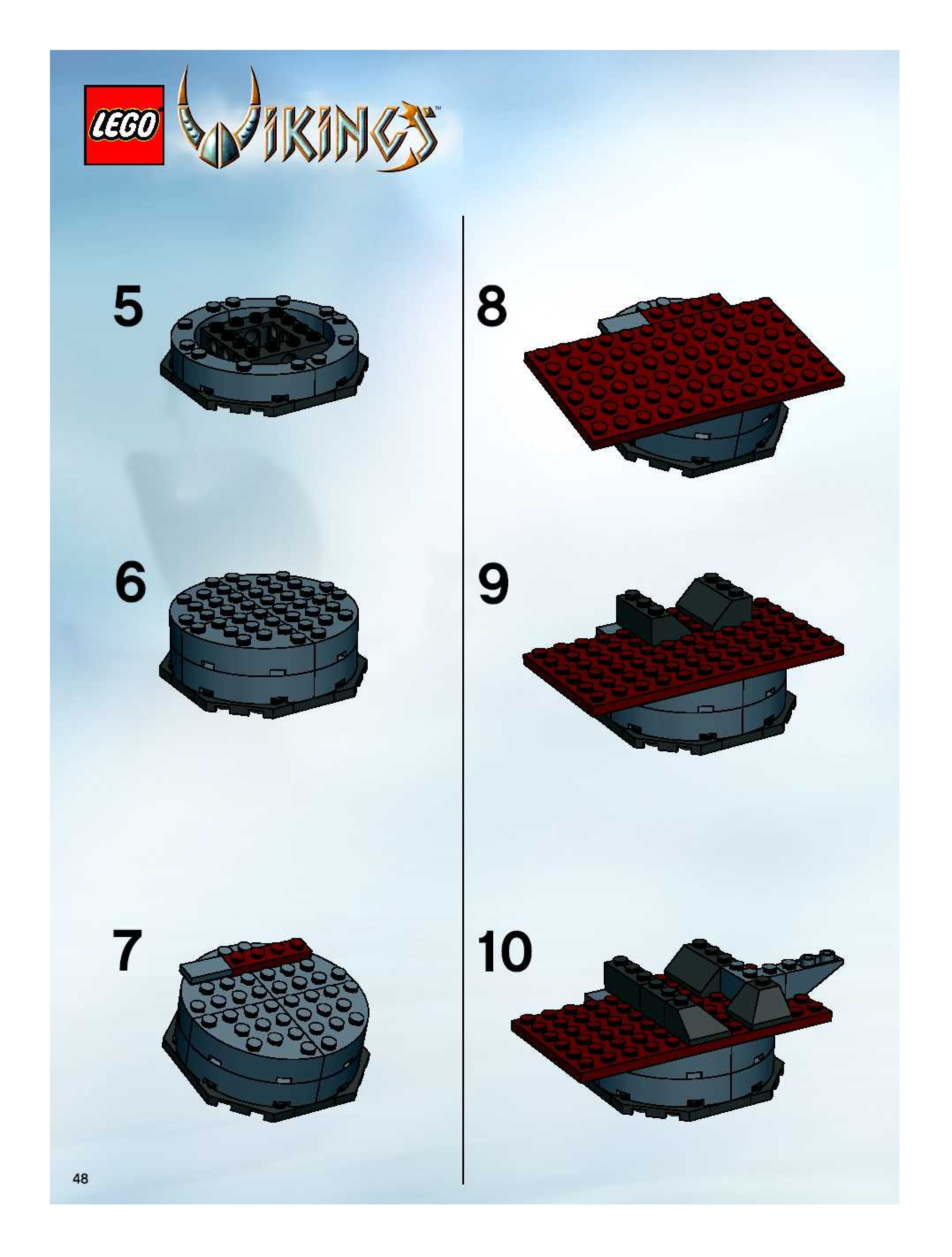 LEGO VIKINGS™

5

6

7

8

9

10

48