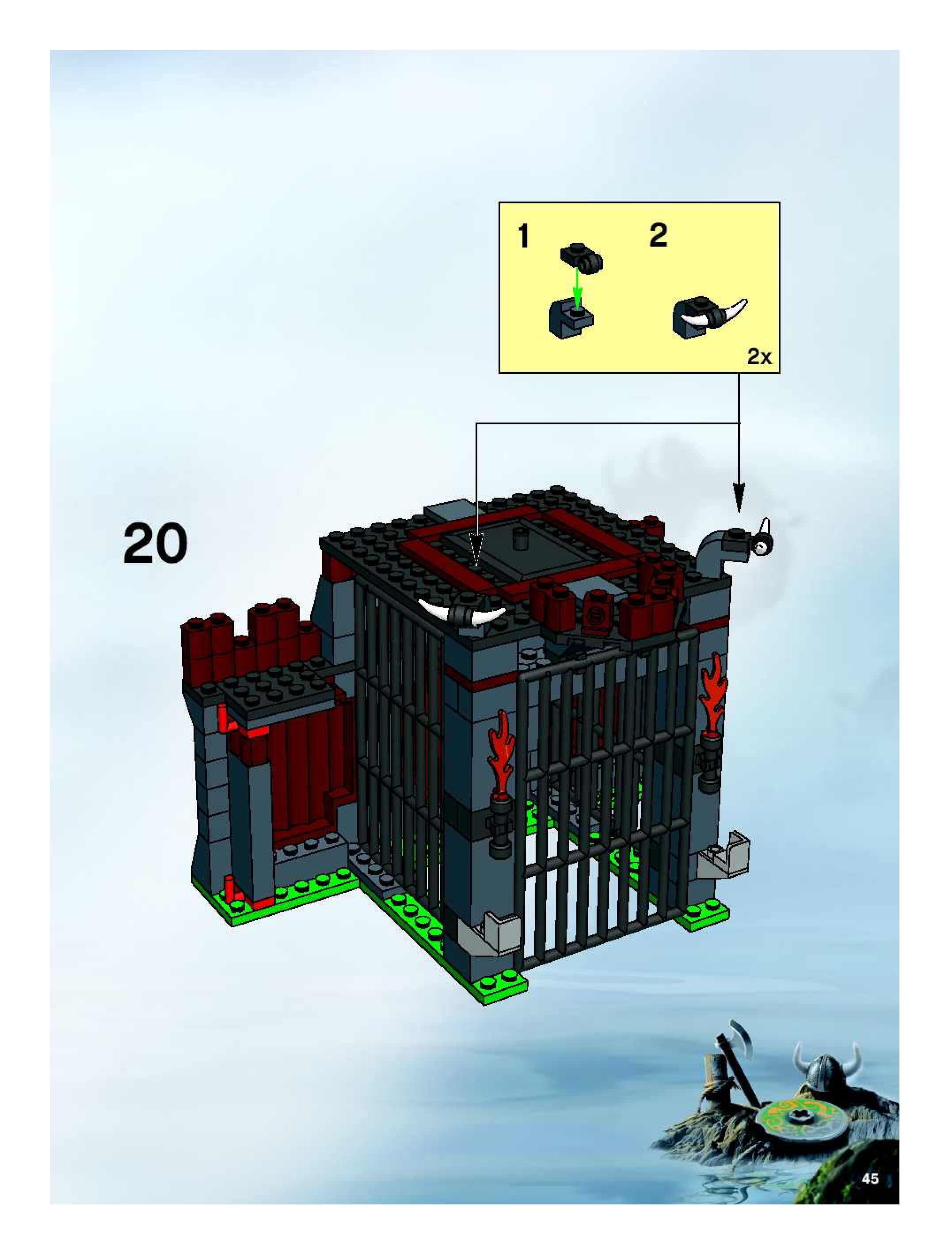 1
2
2x
20
45