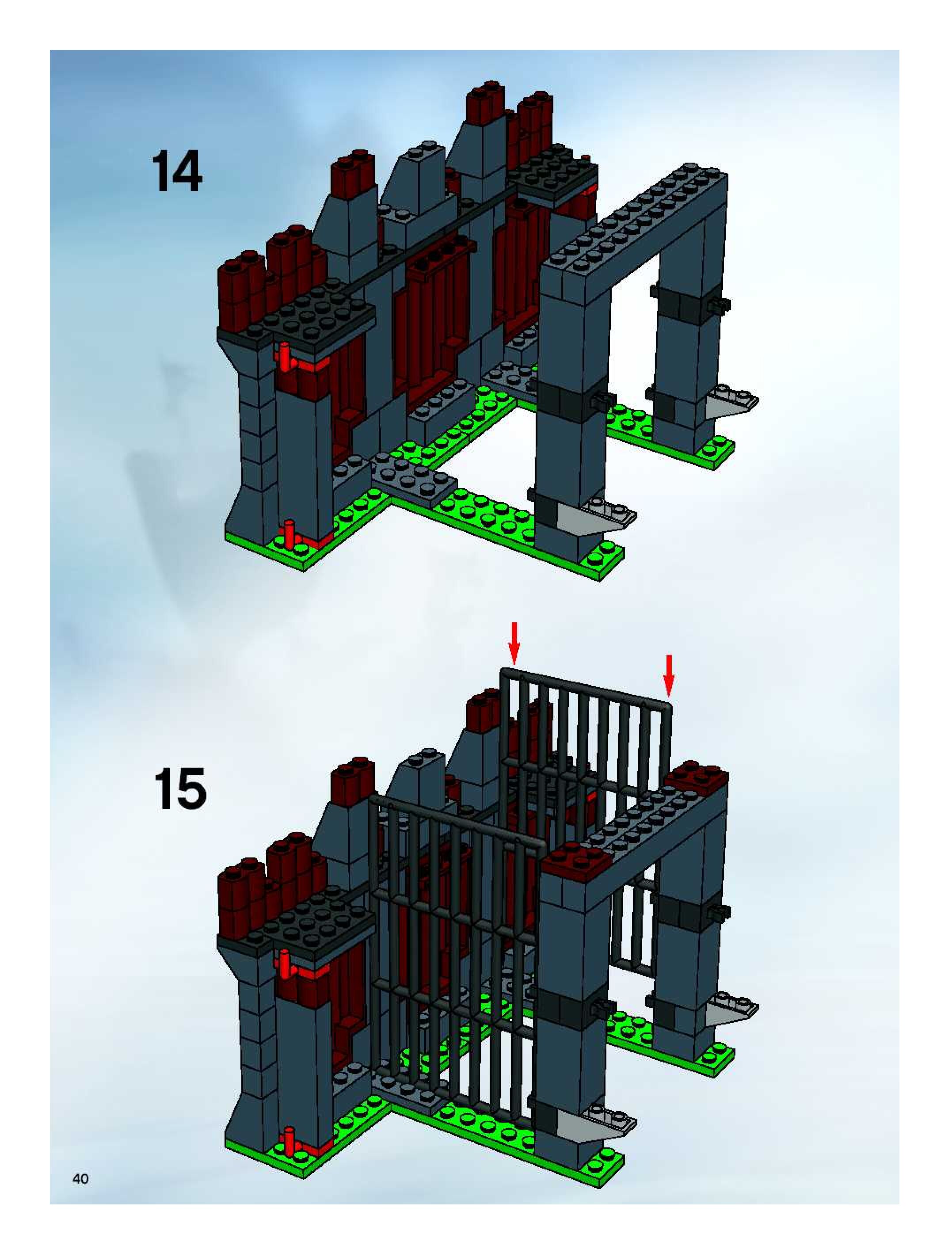 14

15

40