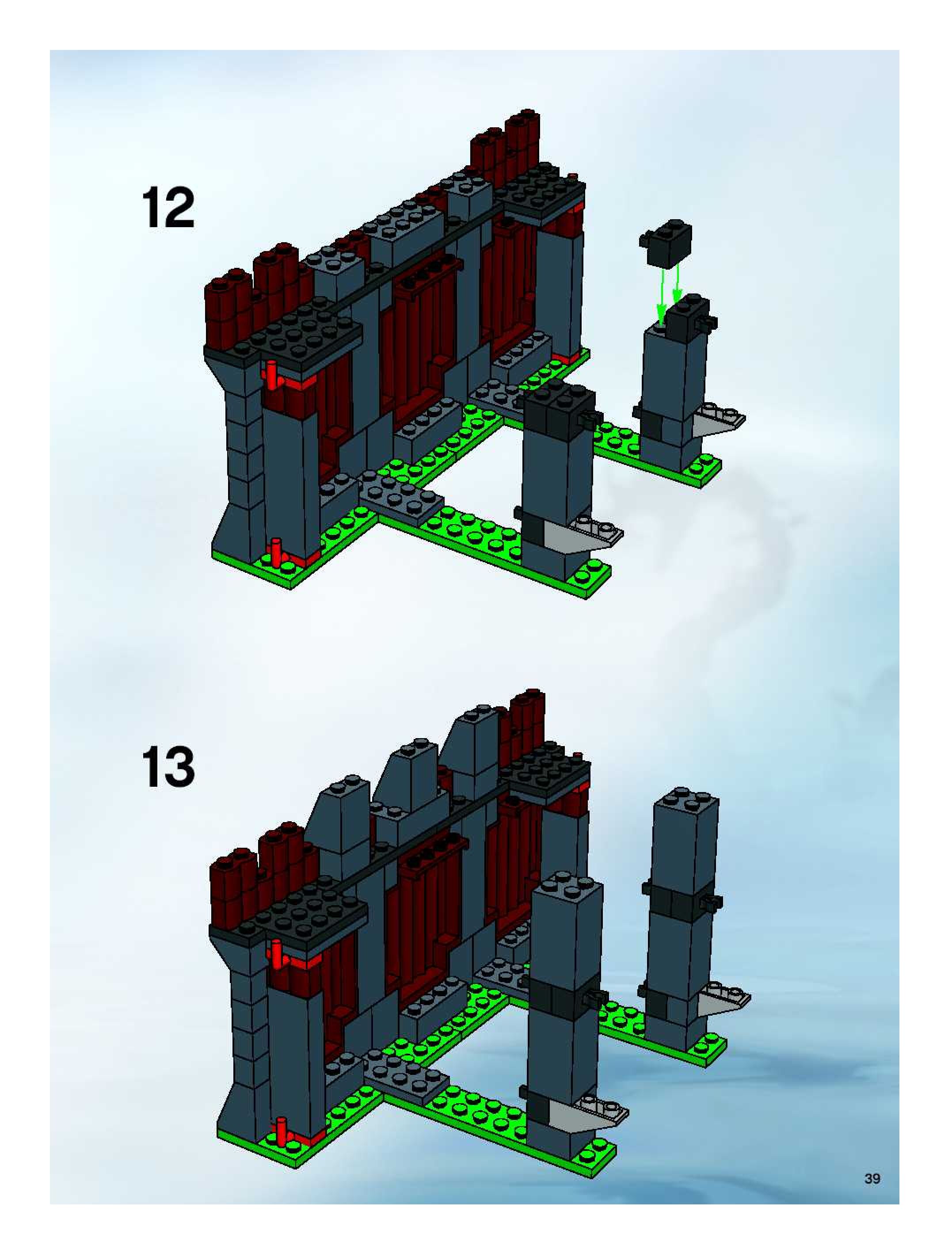 12

13

39