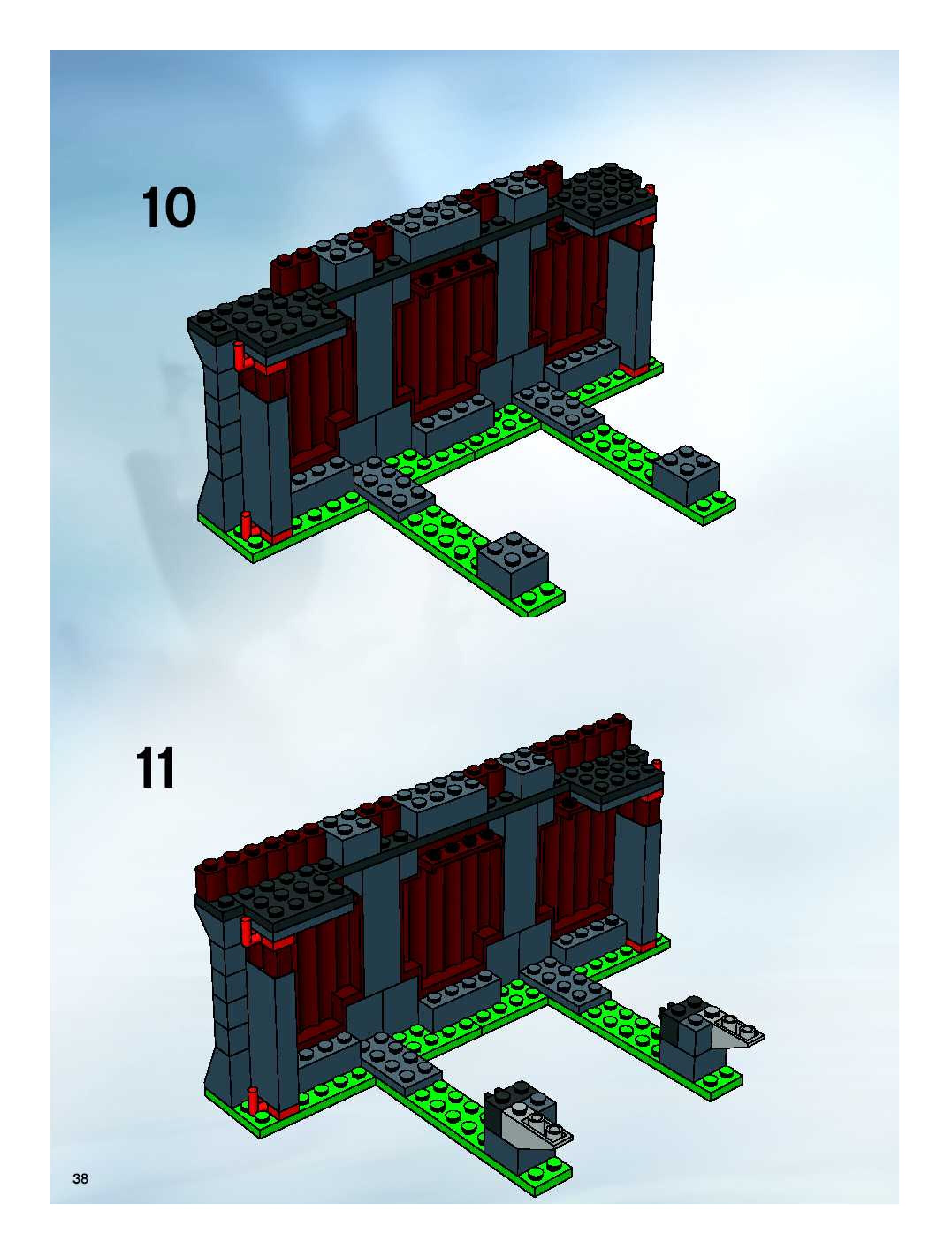 10

11

38