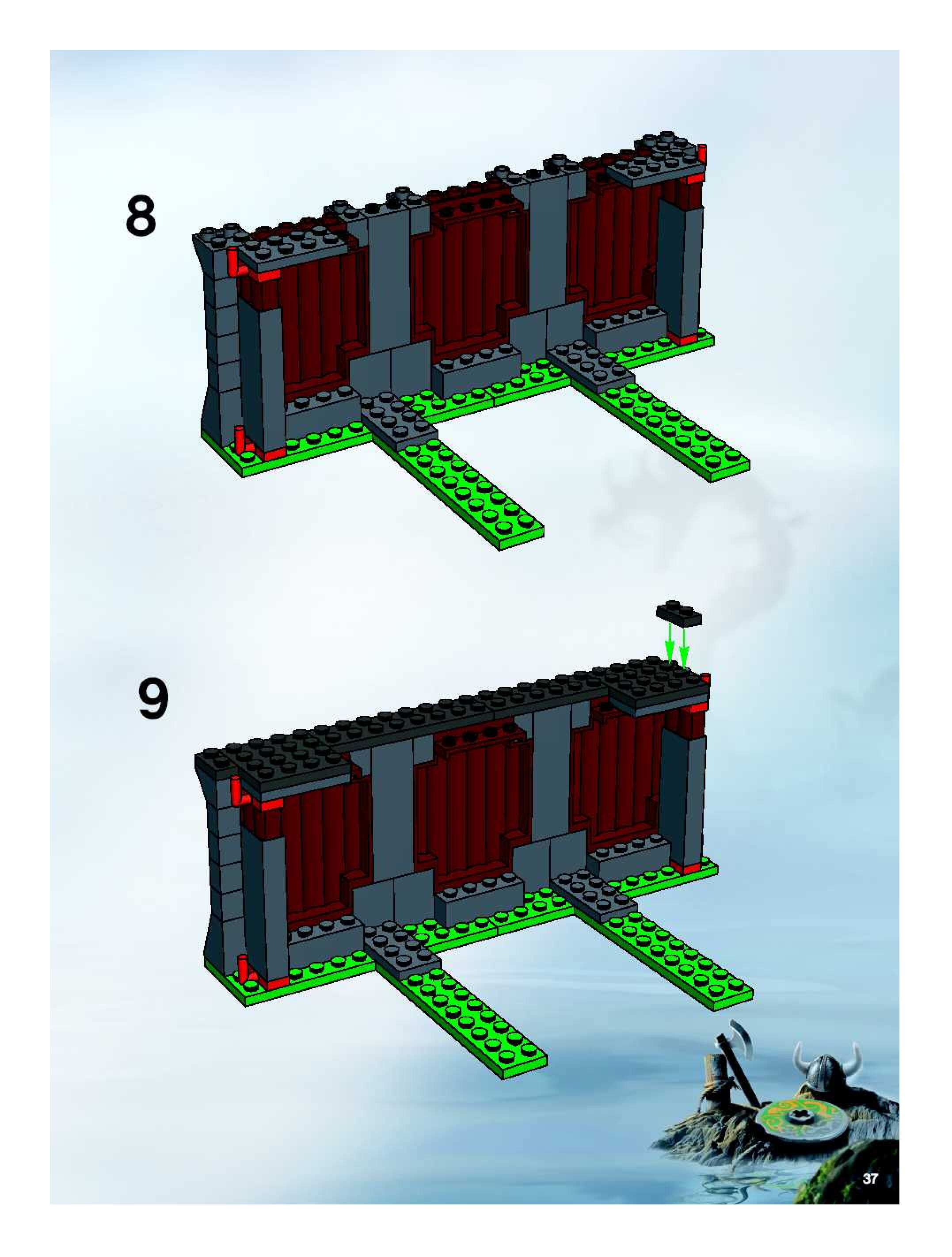 8

9

37