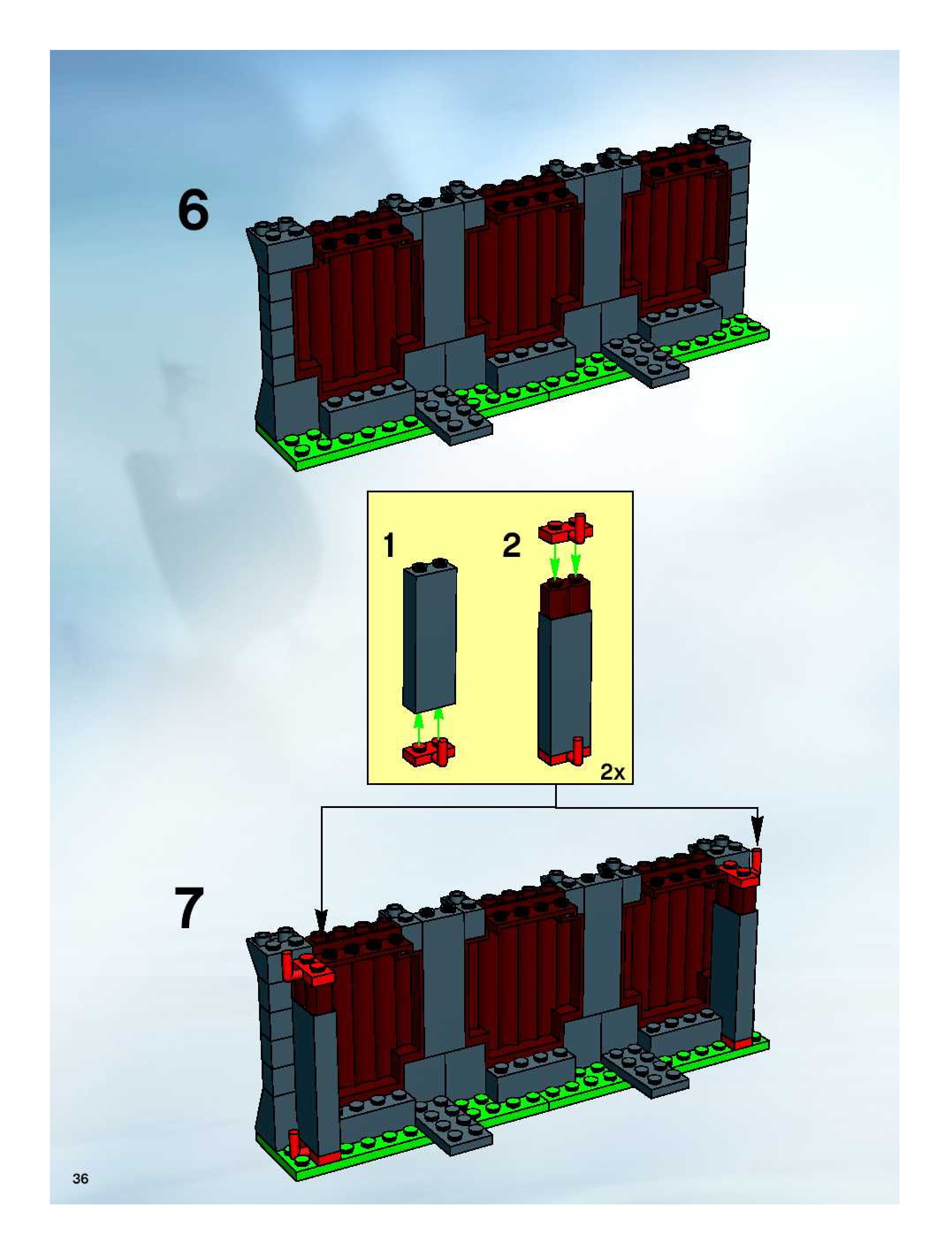 6

1

2

2x

7

36