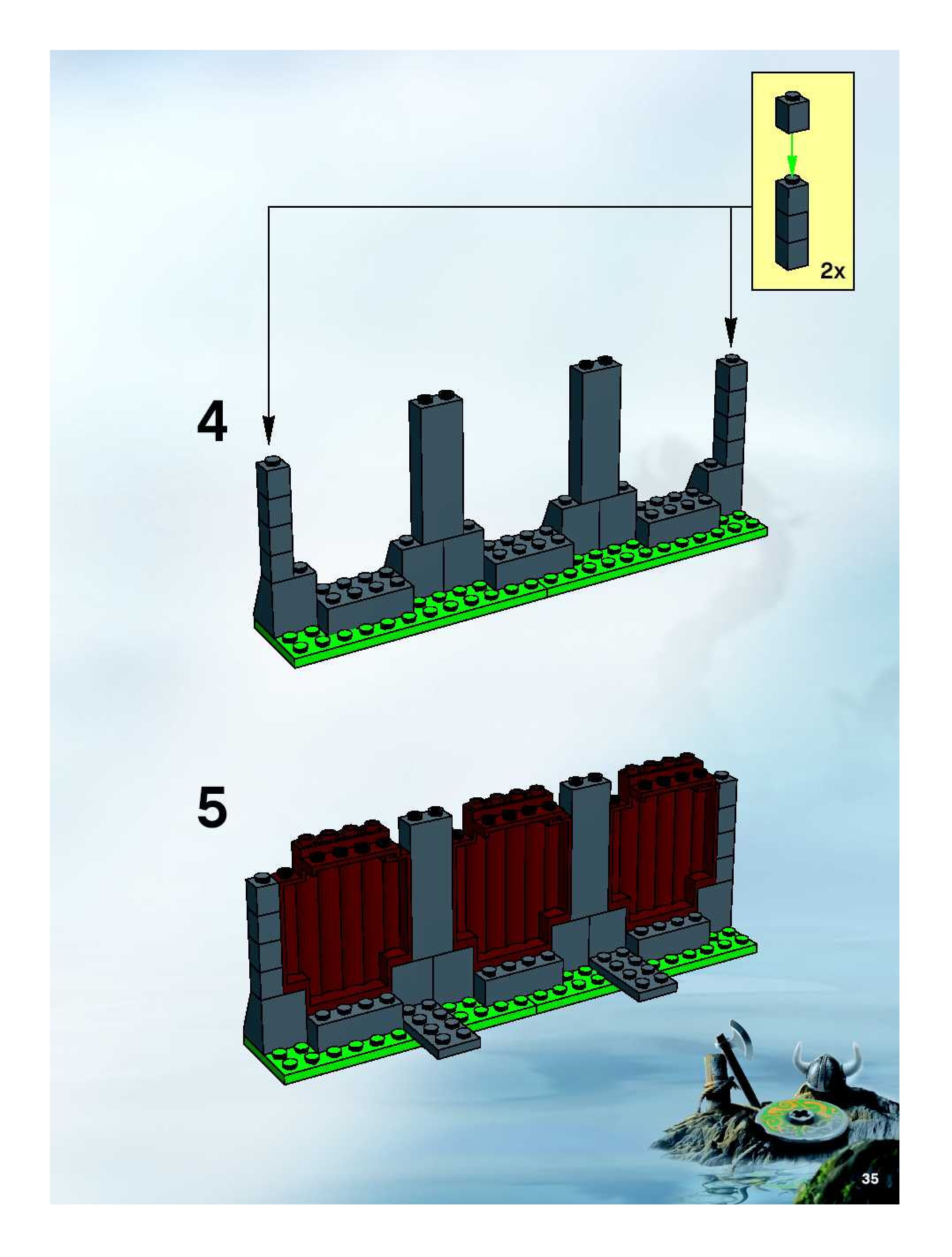 2x

4

5

35