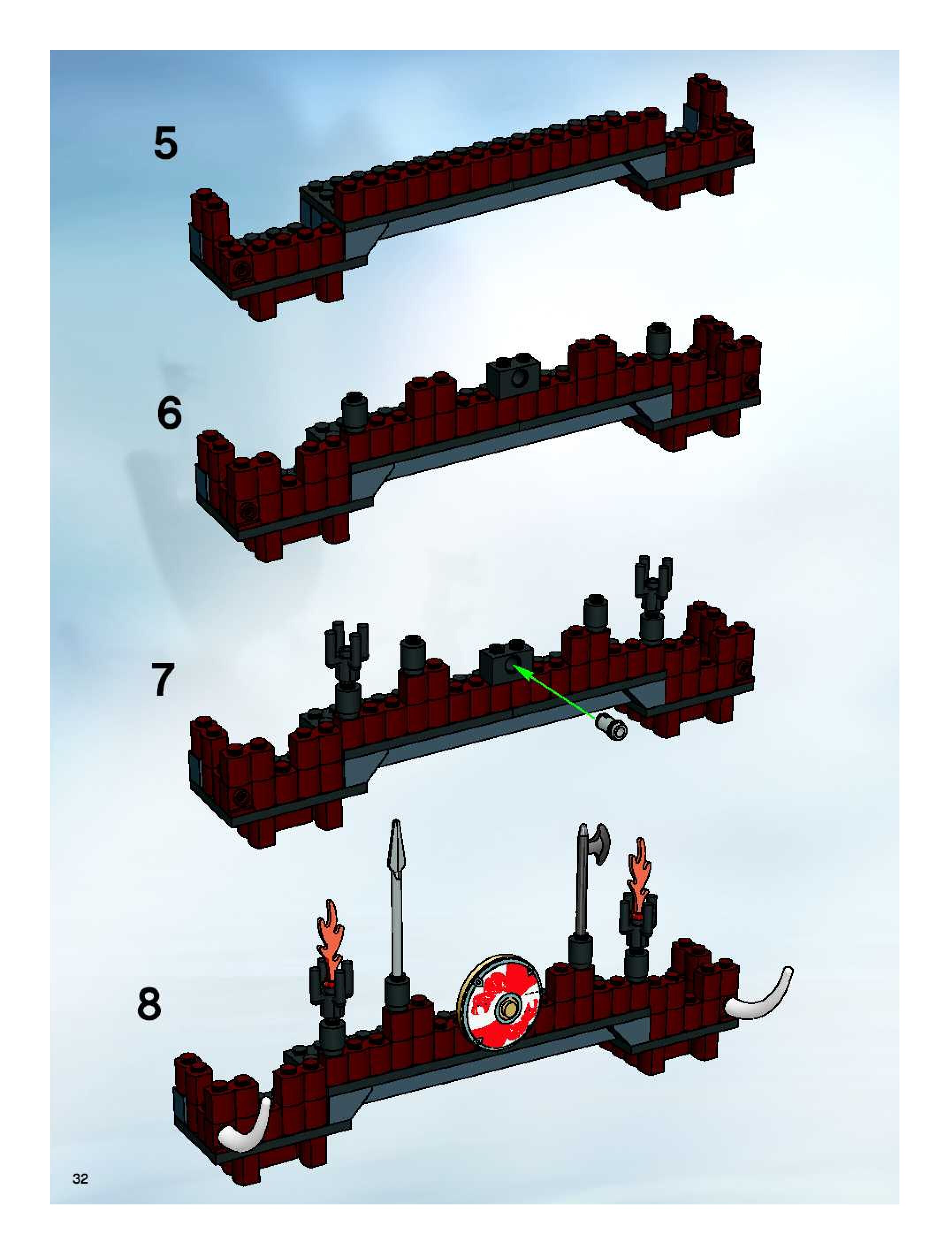 5

6

7

8

32