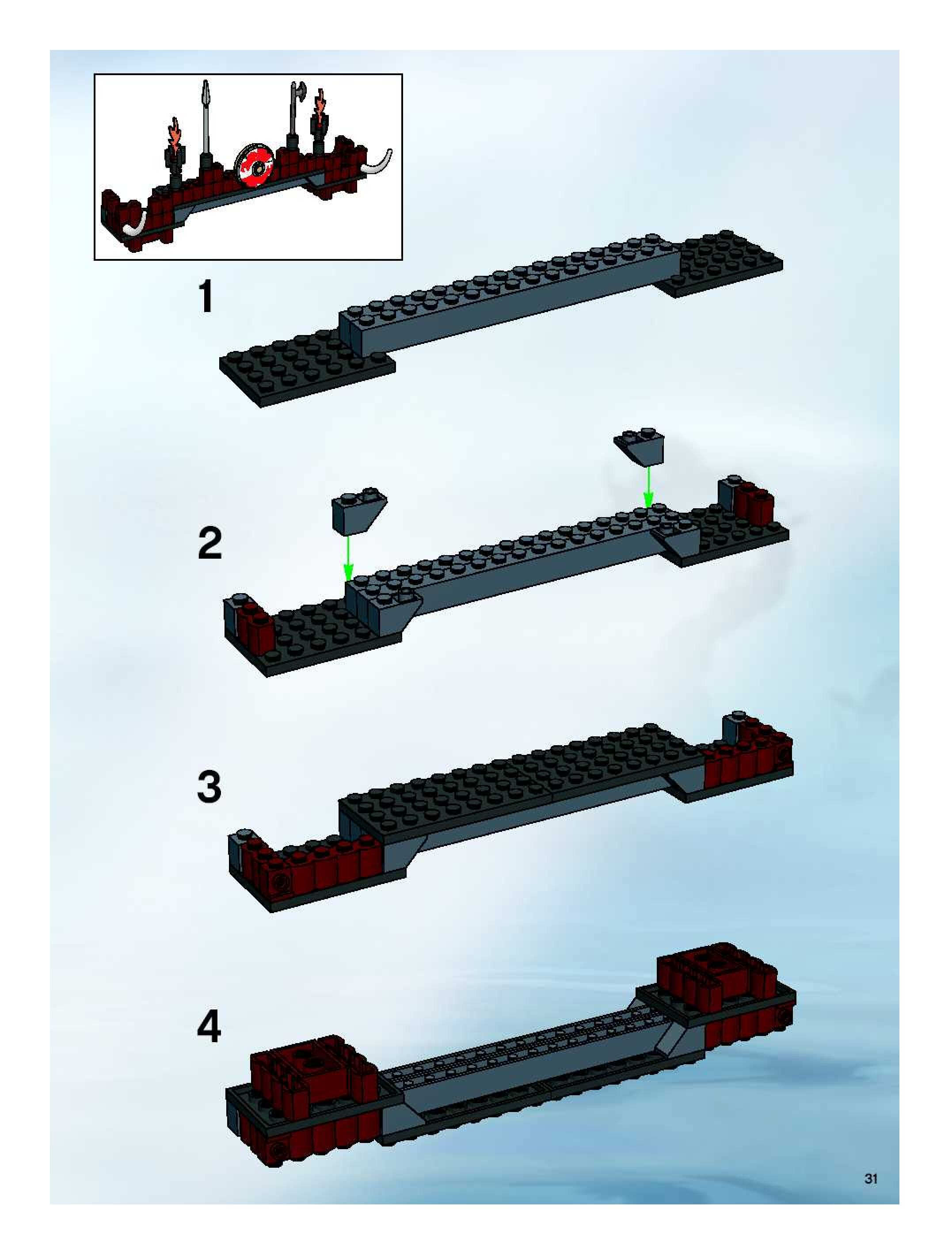 1

2

3

4

31