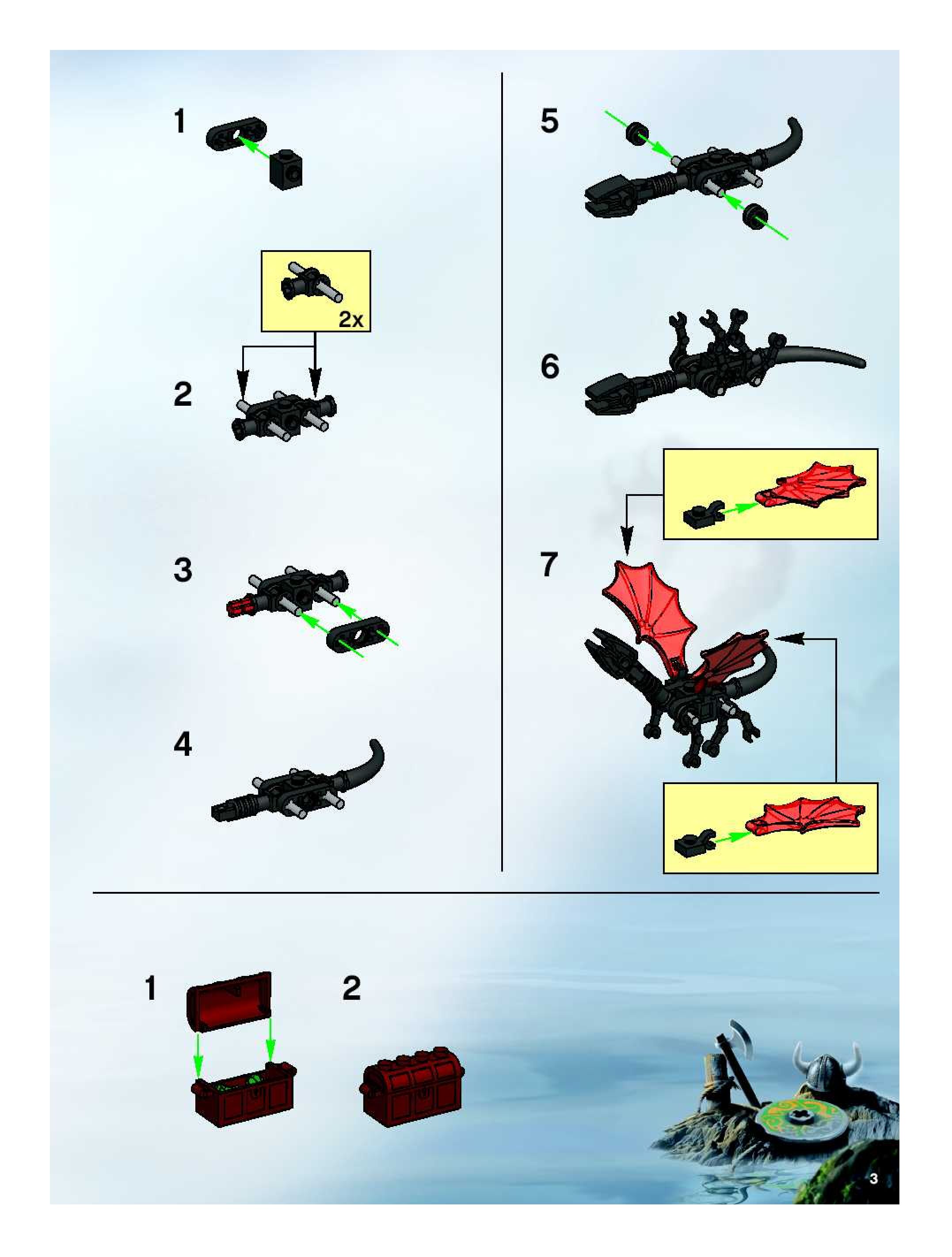 1

2x

2

3

4

5

6

7

1

2

3