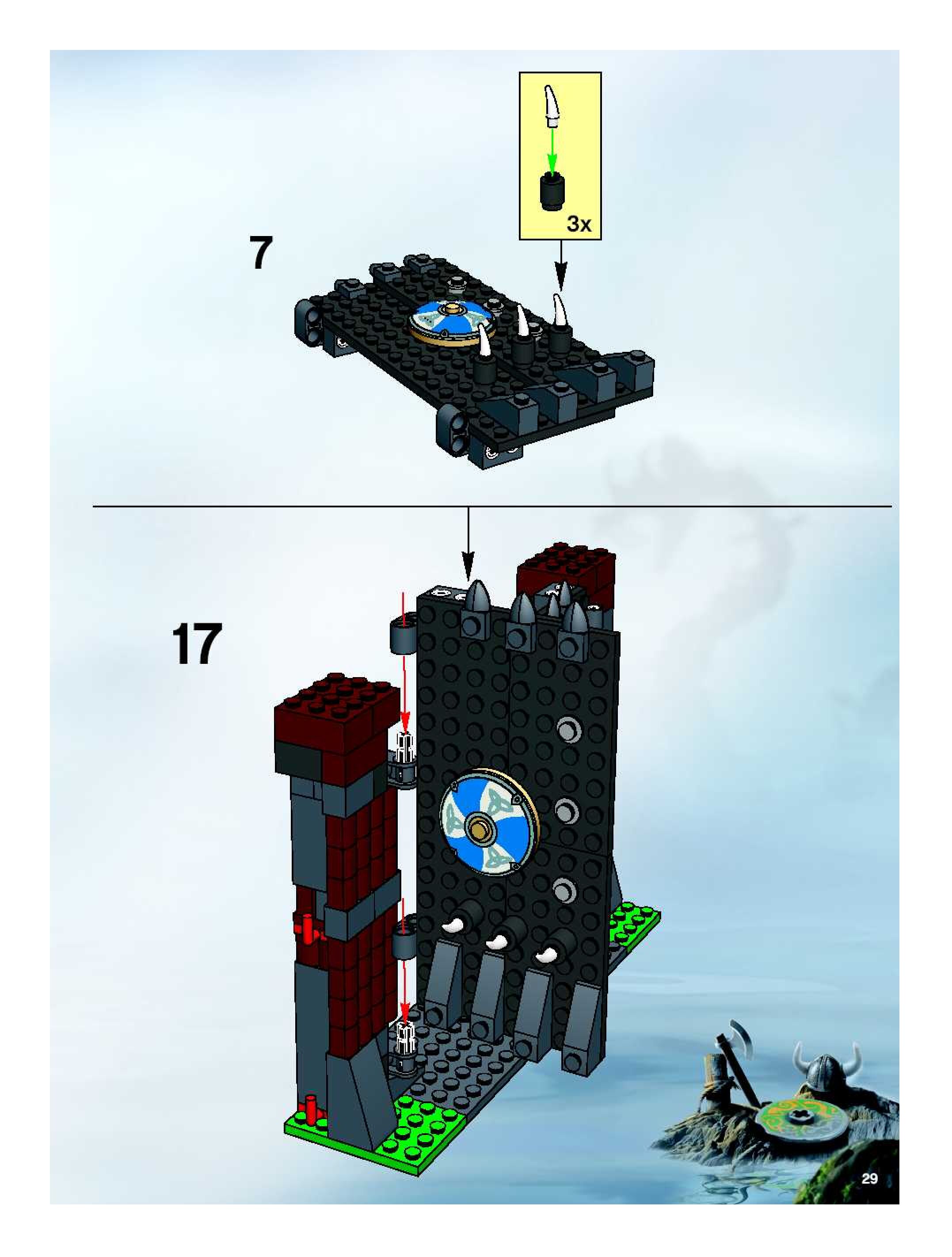 3x

7

17

29