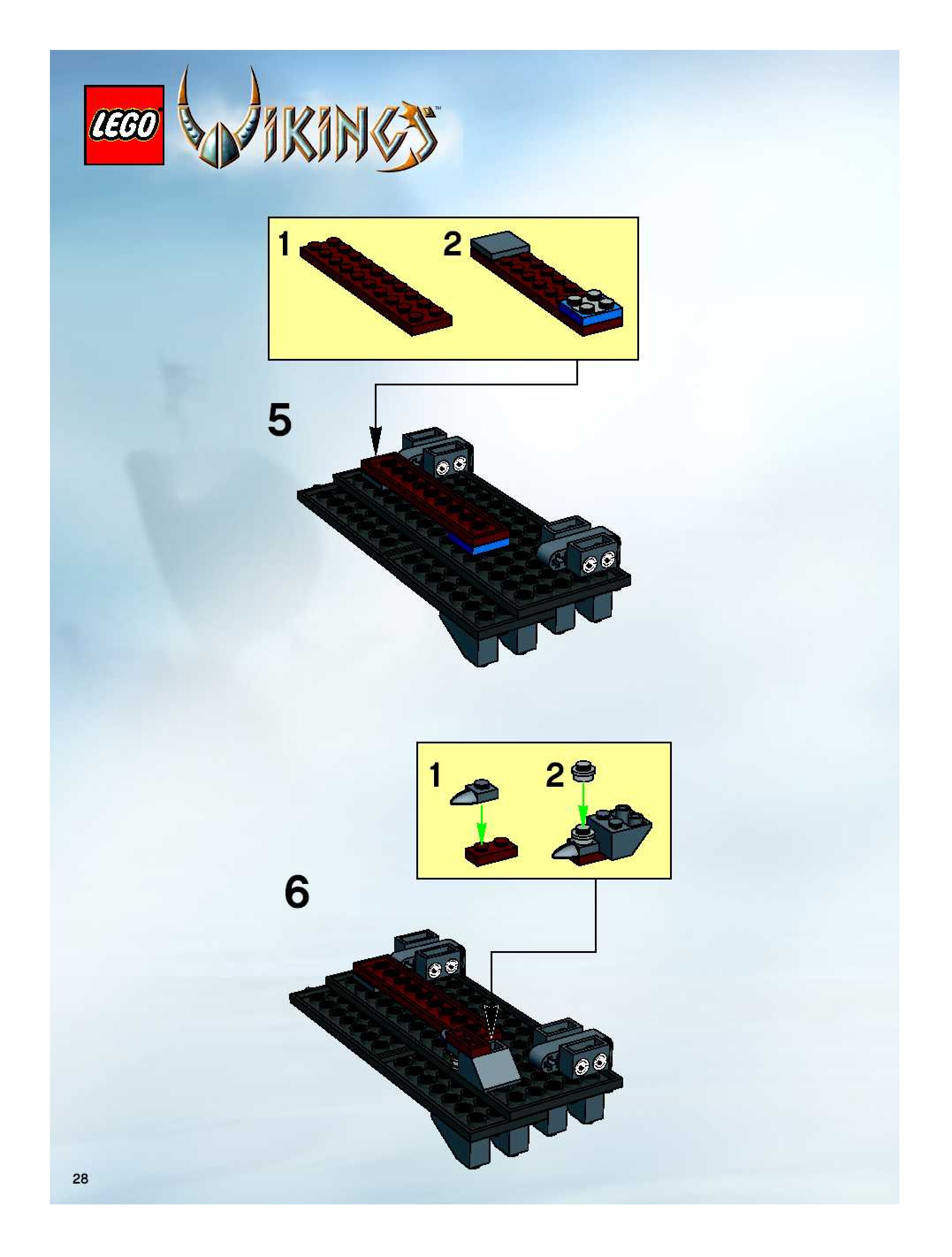 LEGO VIKINGS™

1 2

5

1 2

6

28