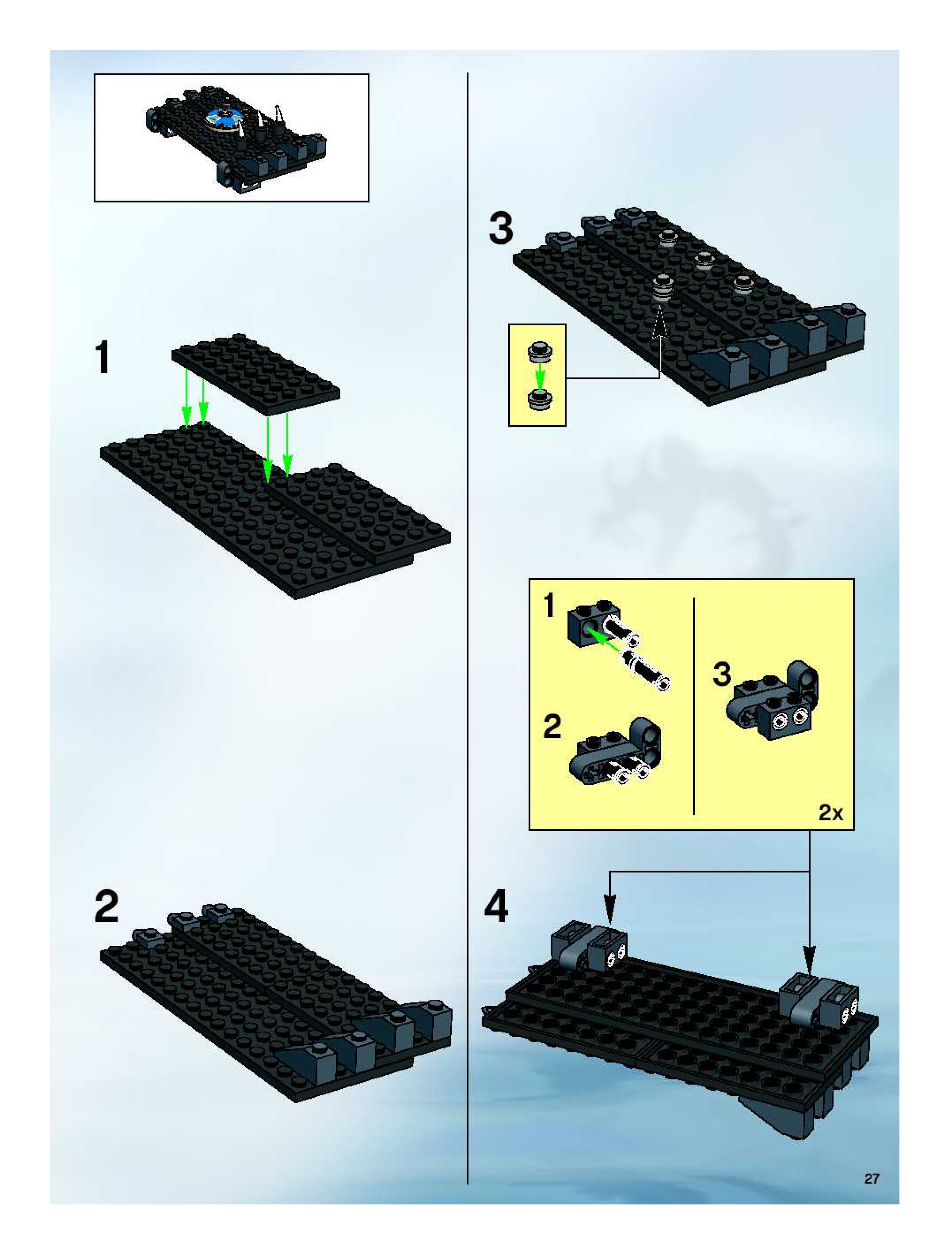 1

2

3

1

2

3

2x

4

27