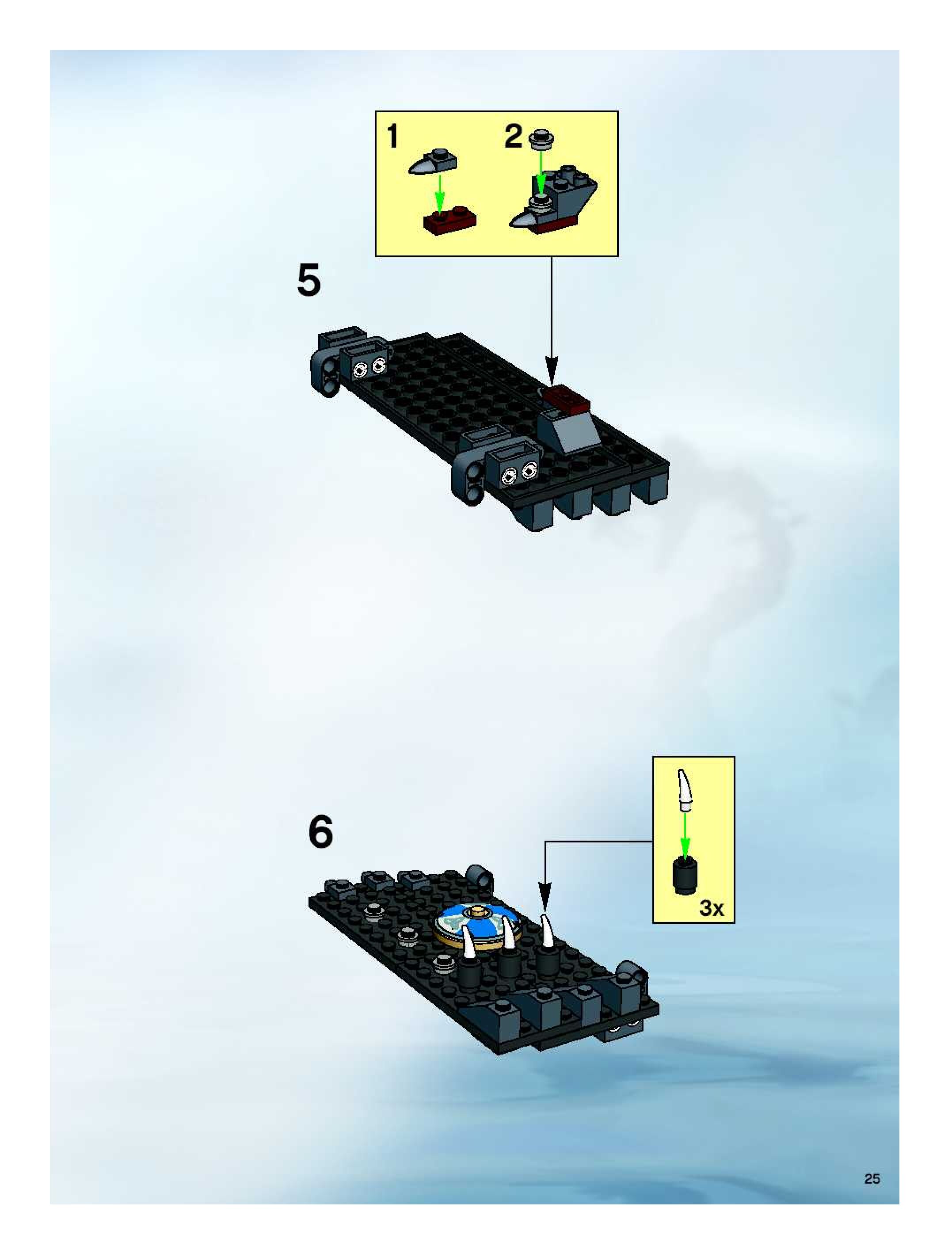 1

2

5

6

3x

25