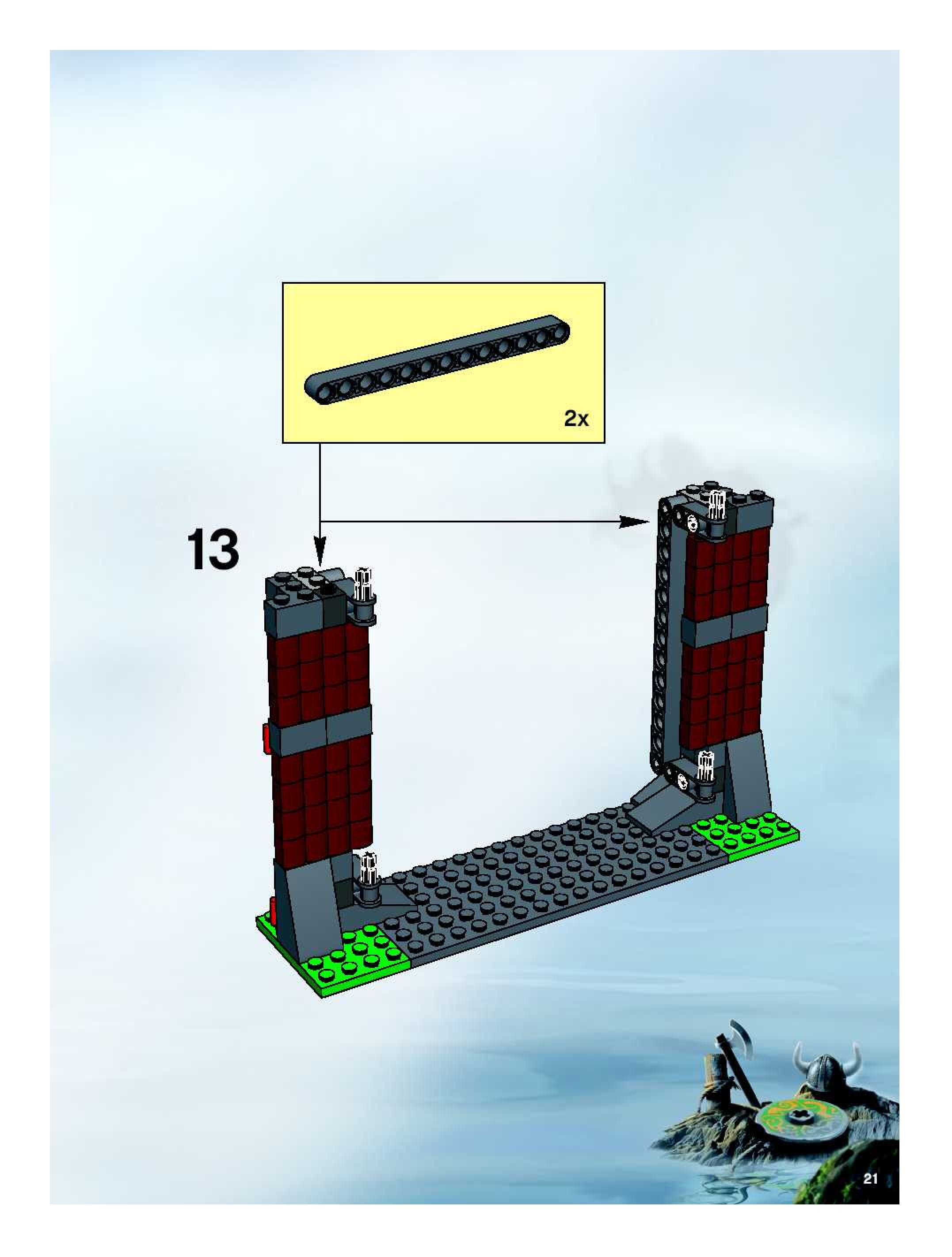 2x

13

21