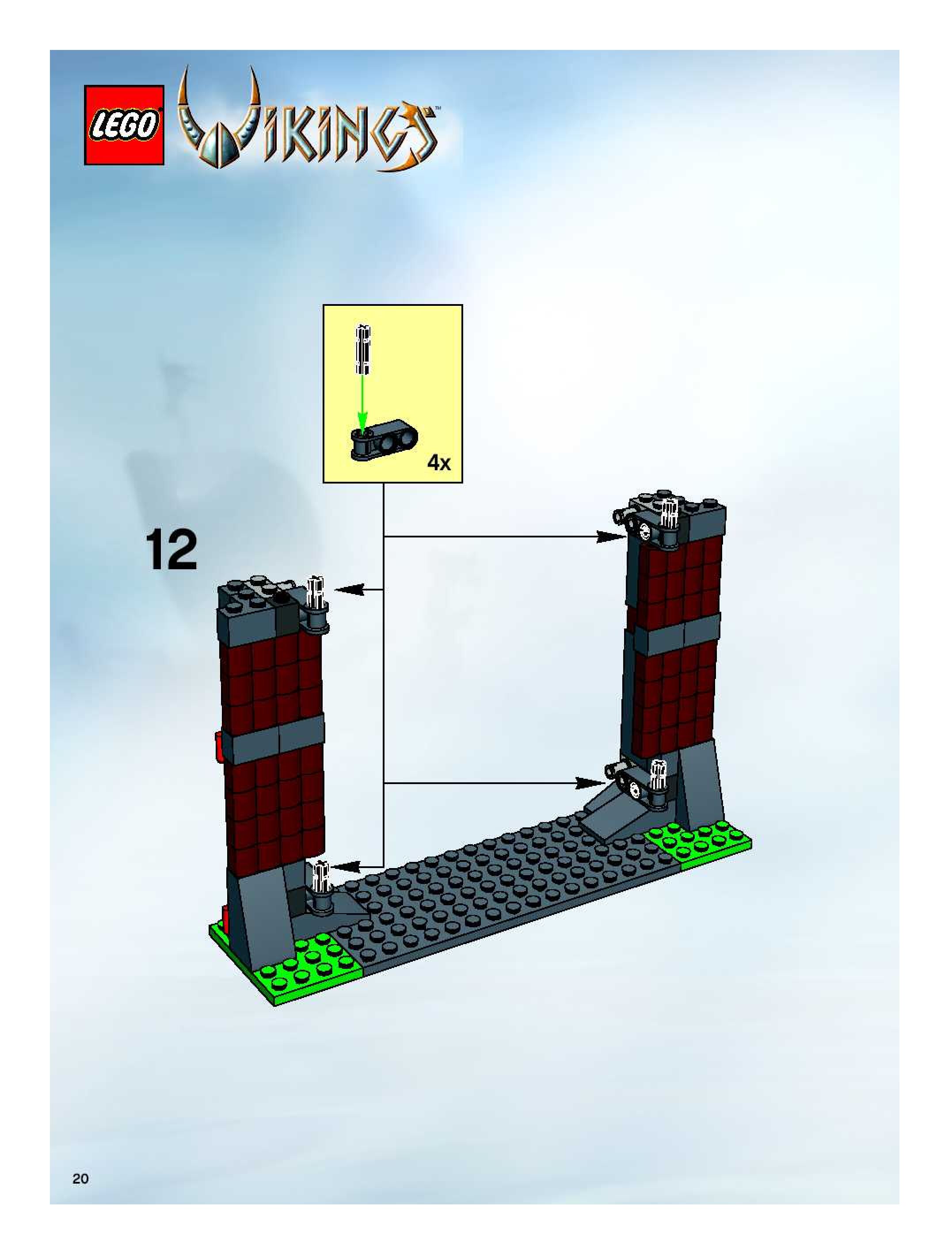 LEGO VIKINGS™

4x

12

20