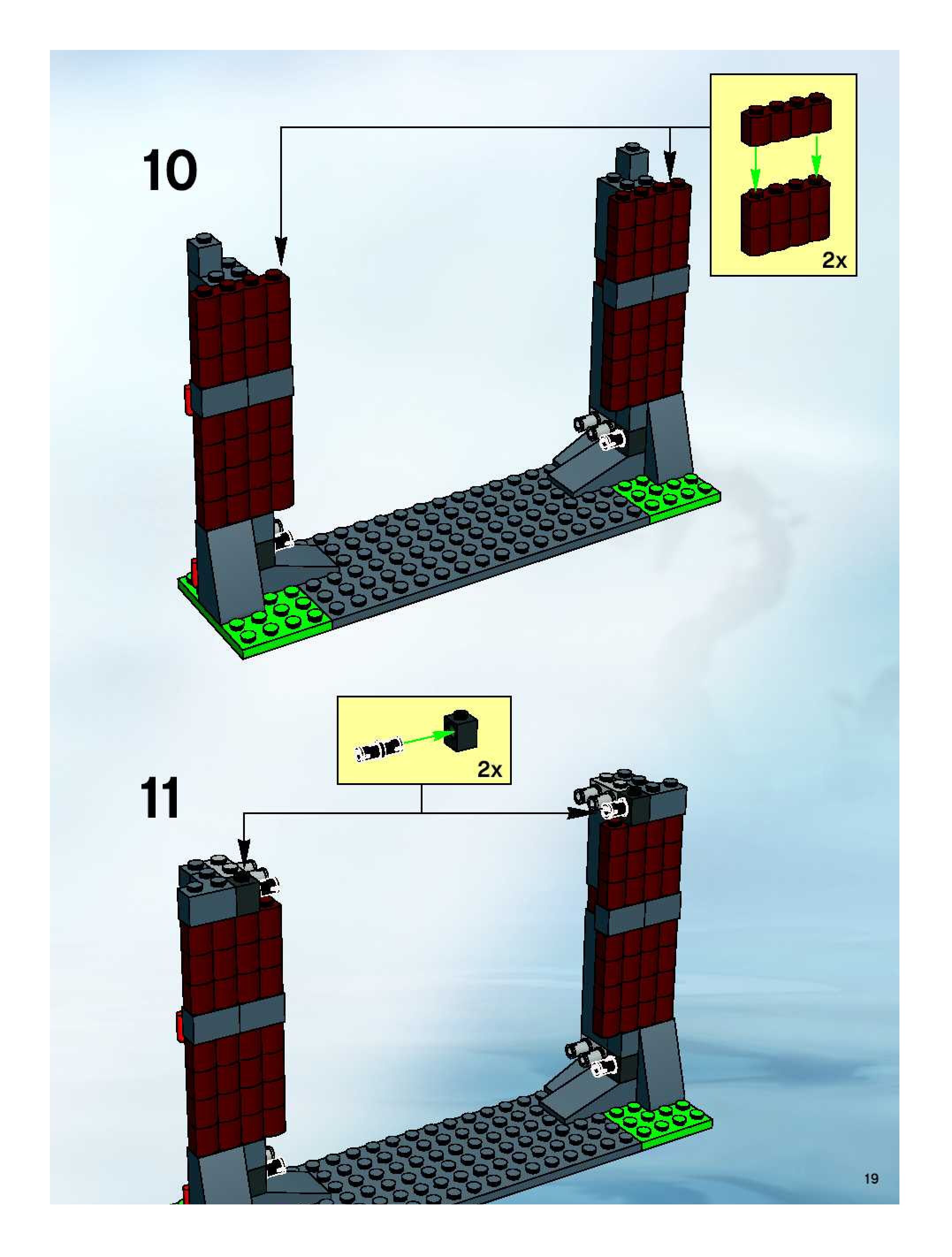 10

2x

2x

11

19