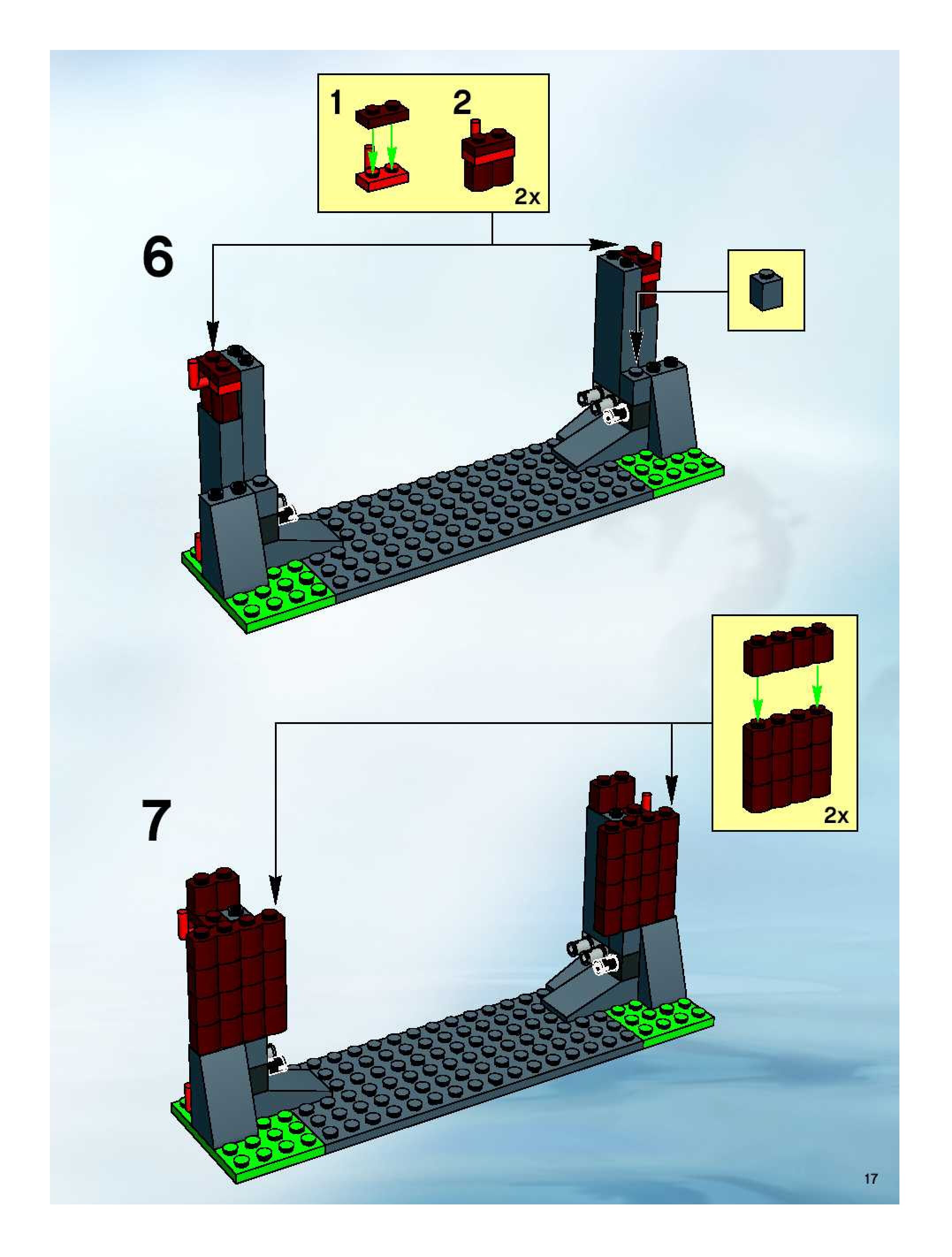 1
2
2x
6
2x
7
17