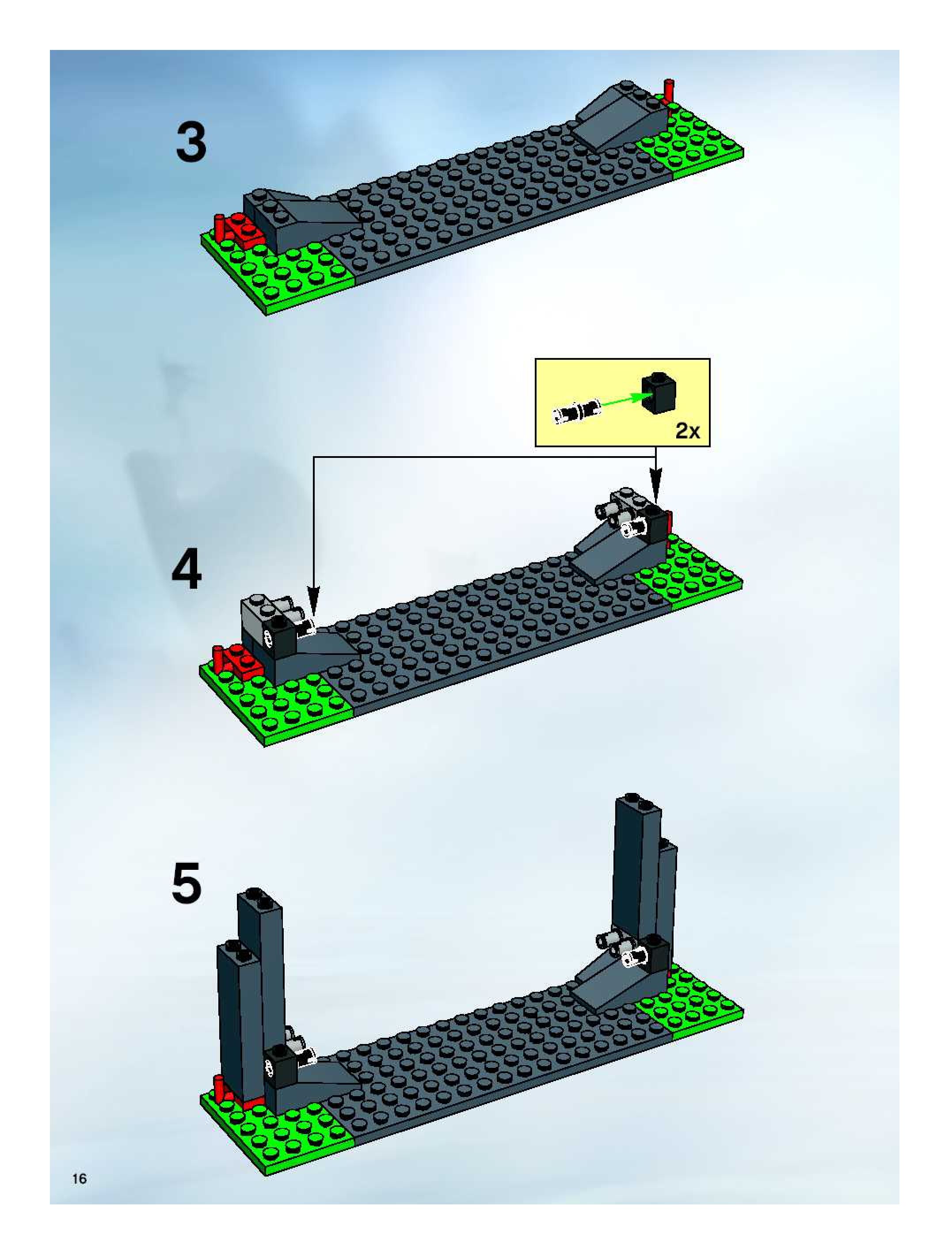 3

2x

4

5

16