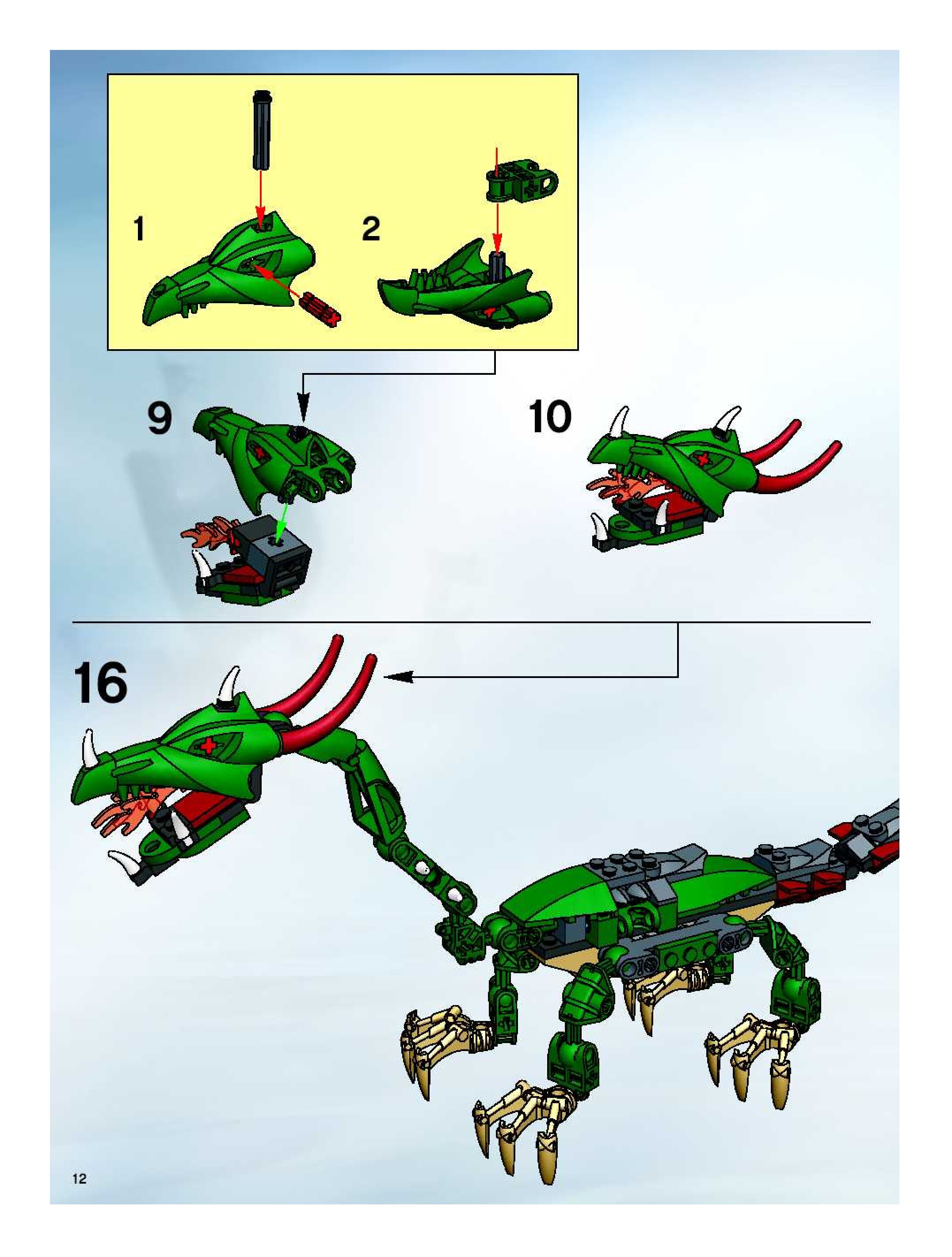 1

2

9

10

16

12