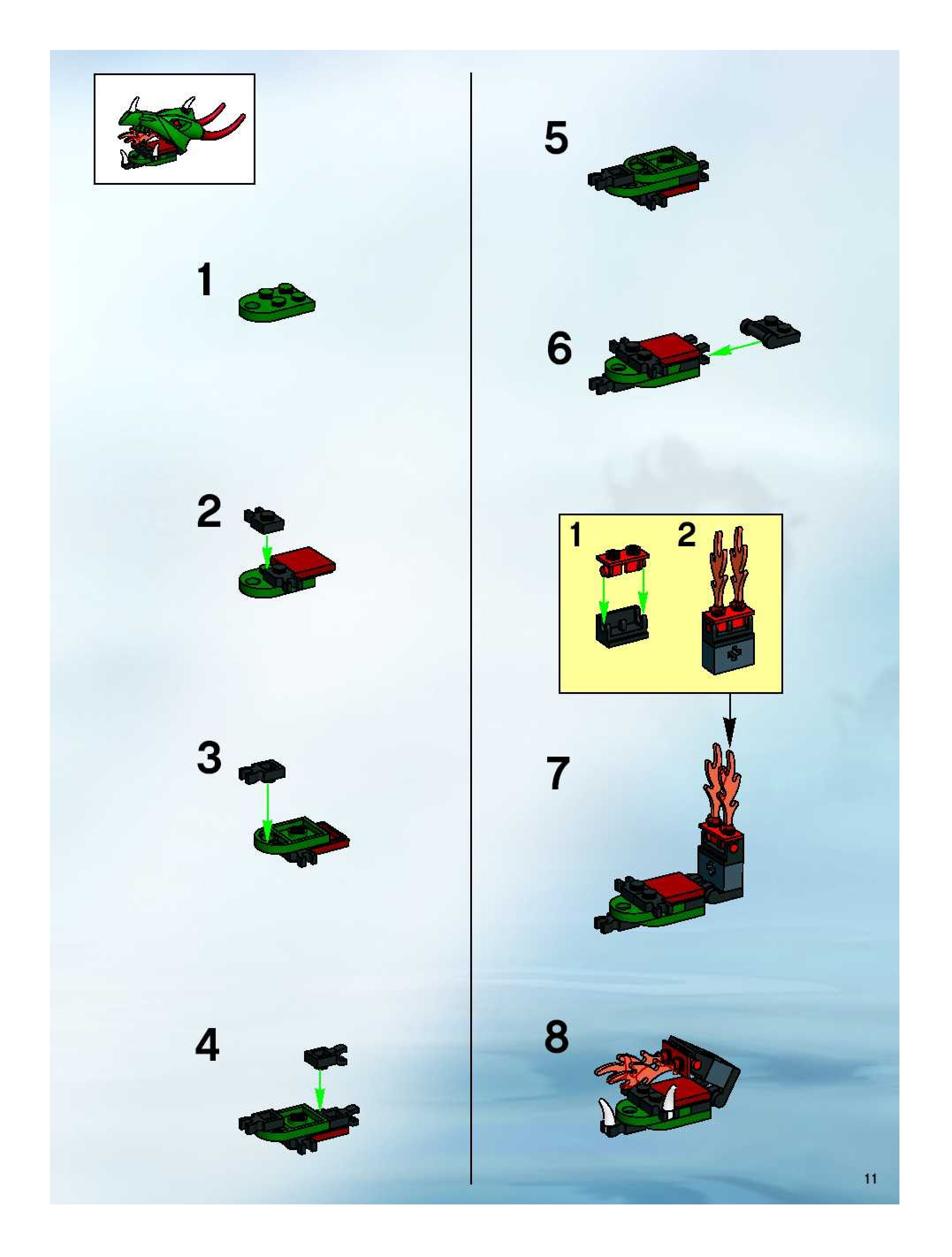 1

2

3

4

5

6

1 2

7

8

11