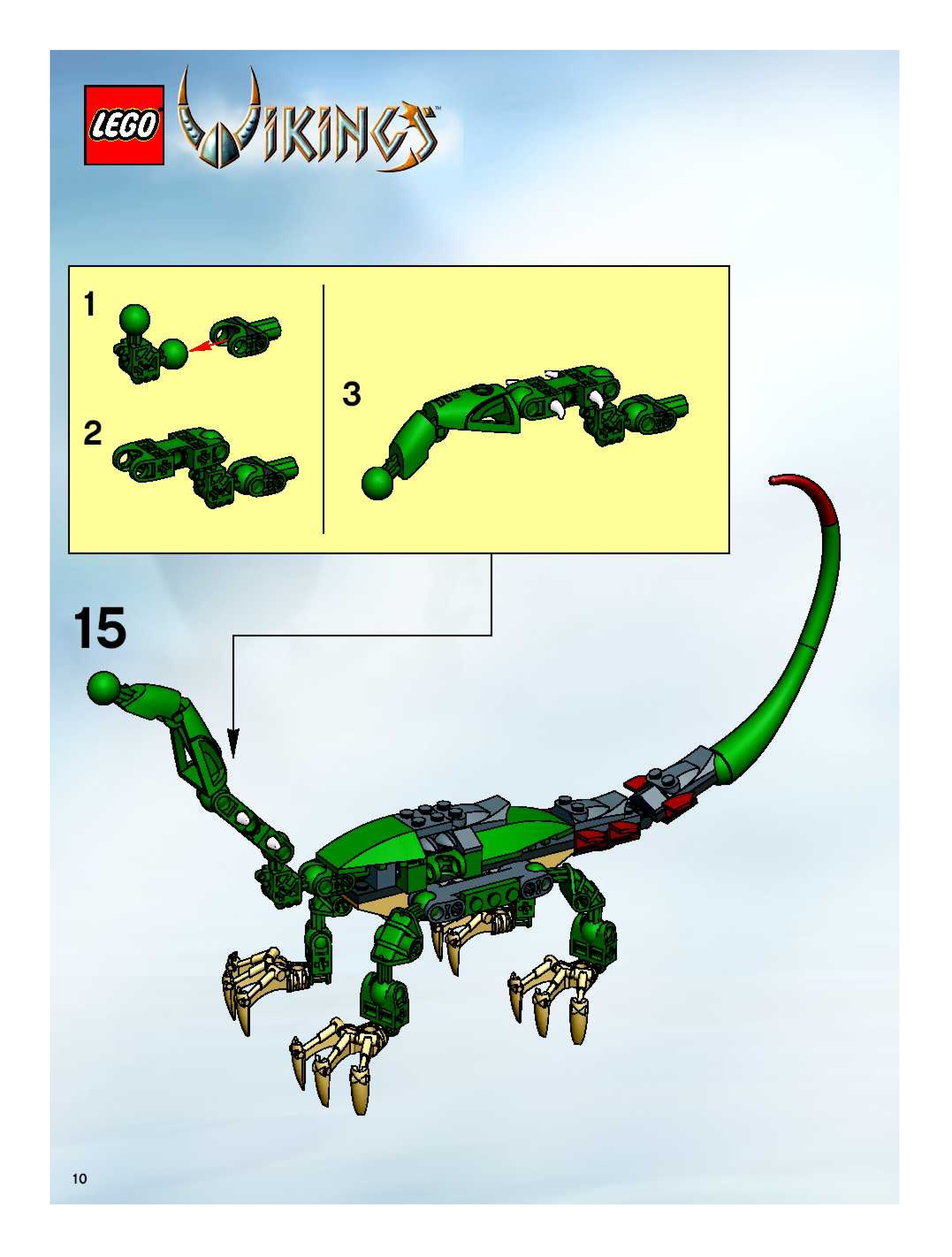 LEGO VIKINGS™

1

2

3

15

10