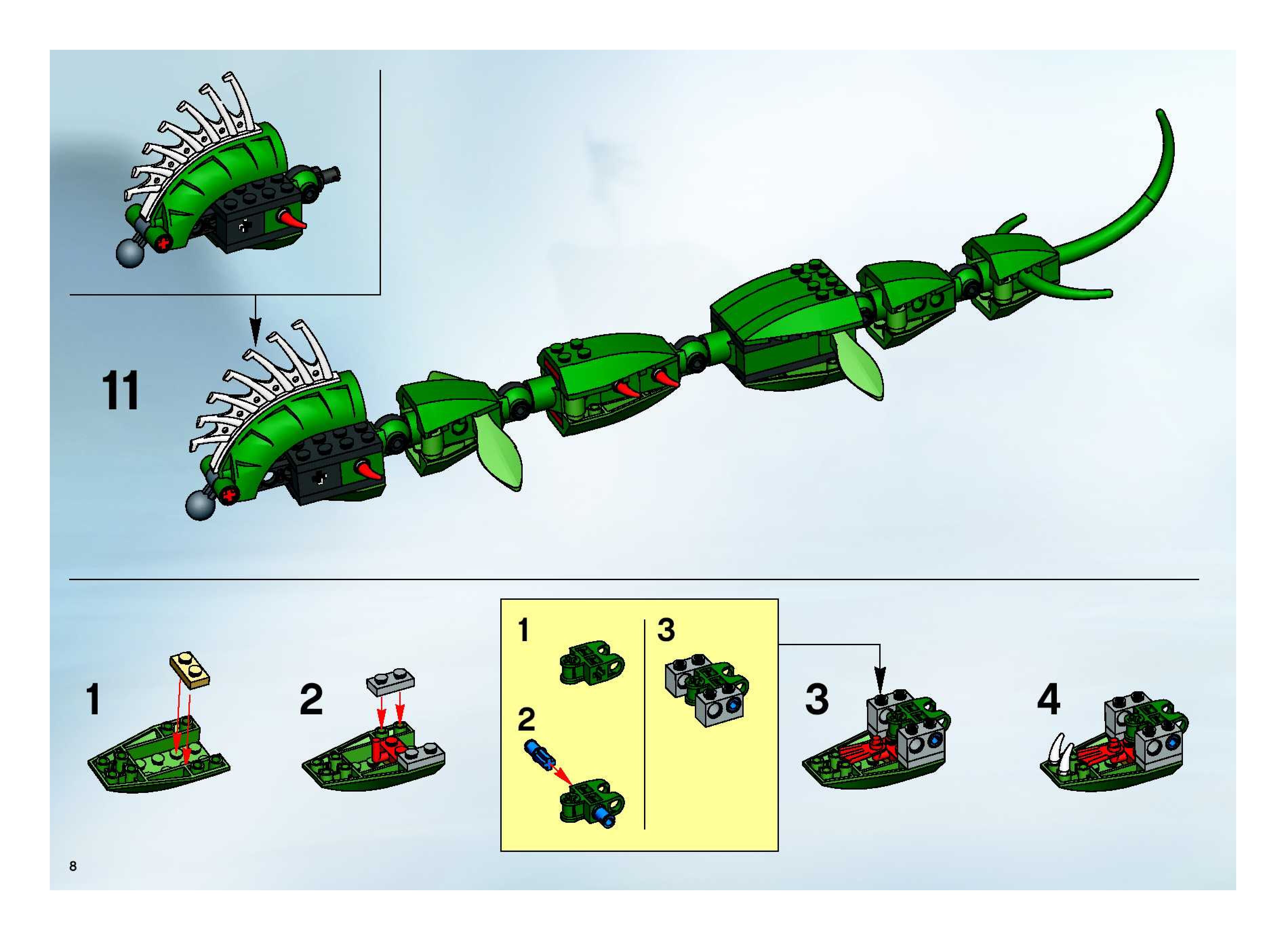 11

1

2

1

2

3

3

4

8