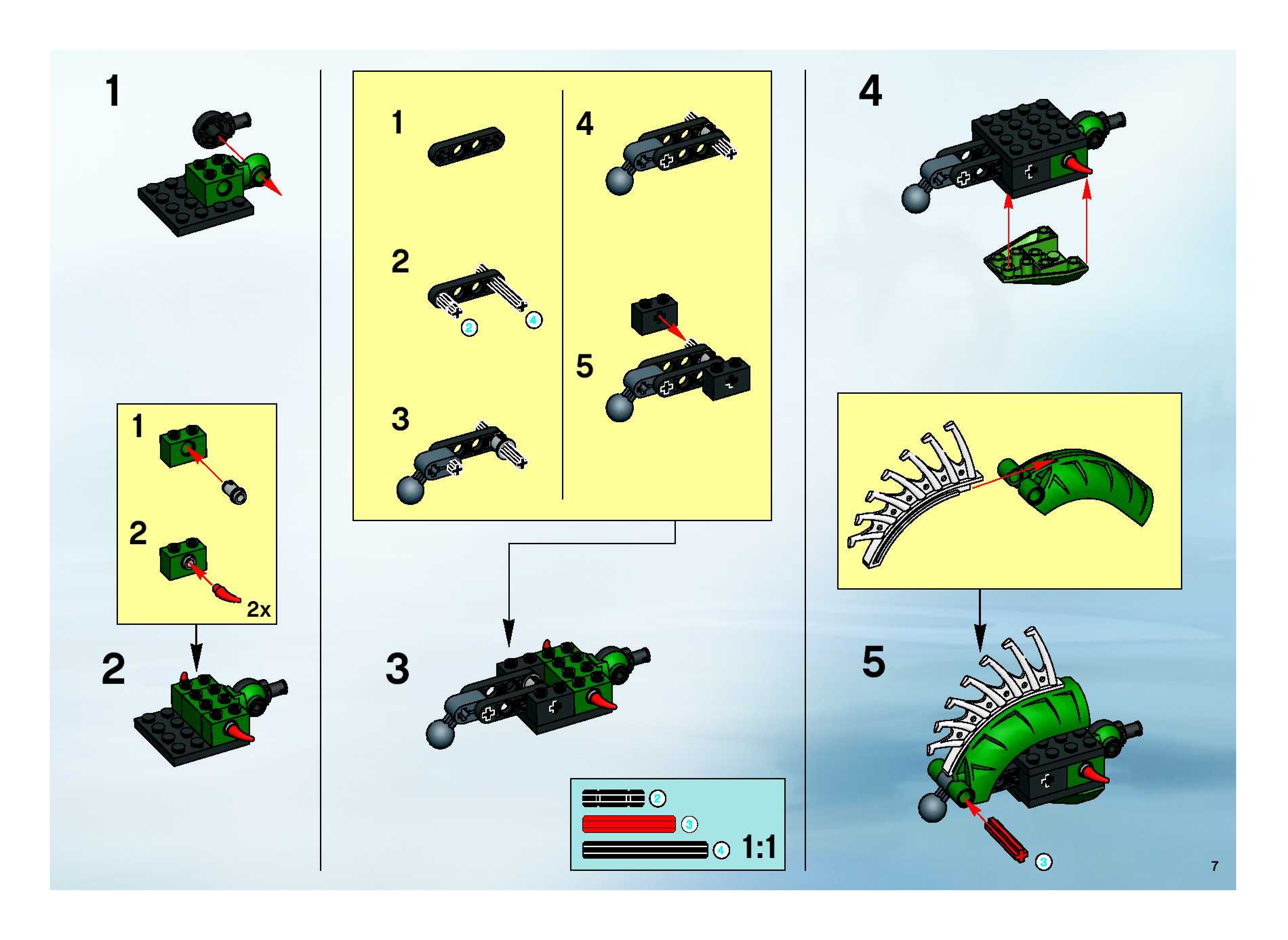 1

1

2

2x

2

1

2

2 4

3

4

5

3

2

3

4 1:1

4

5

3

7