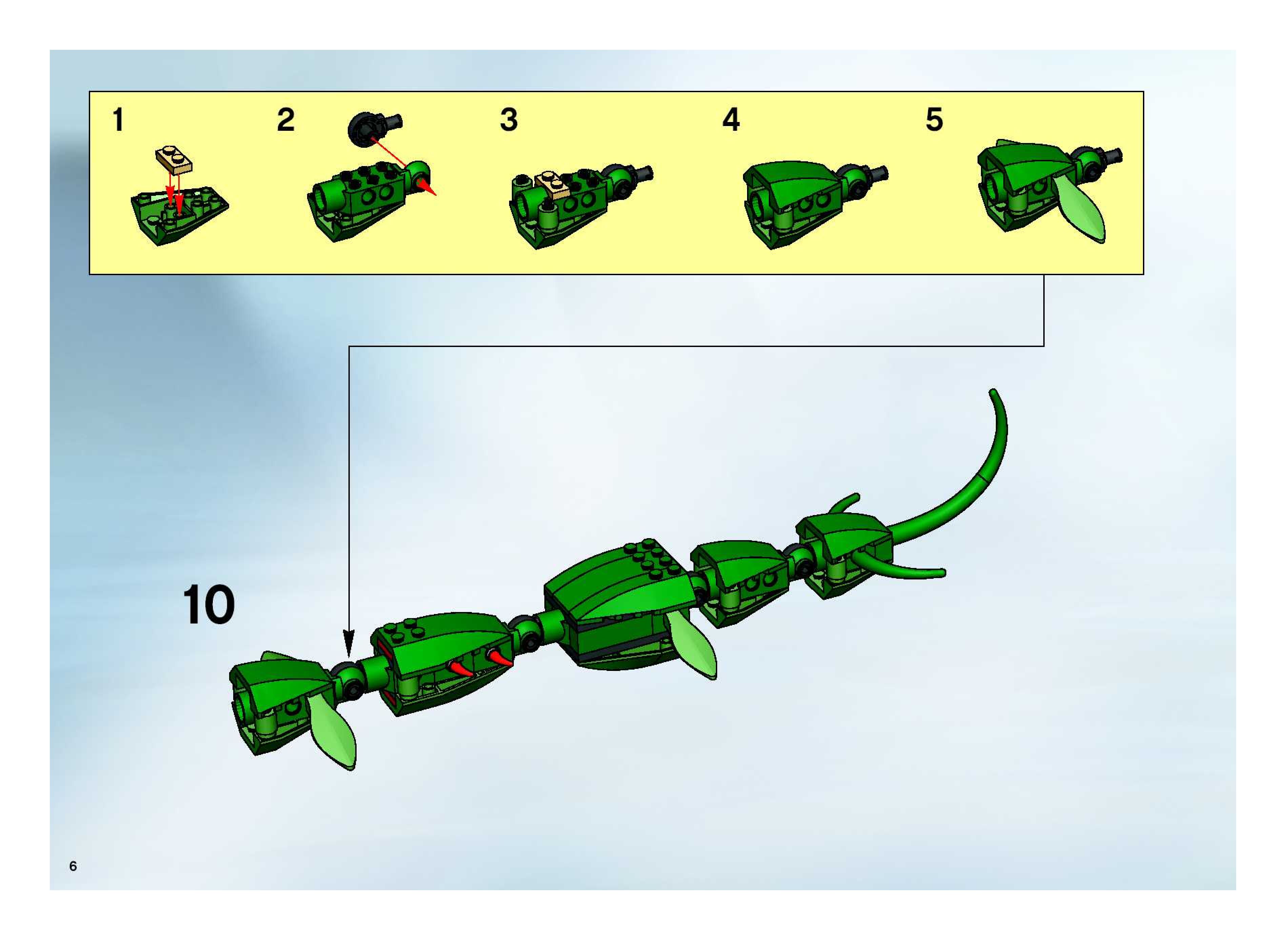 1
2
3
4
5

10

6