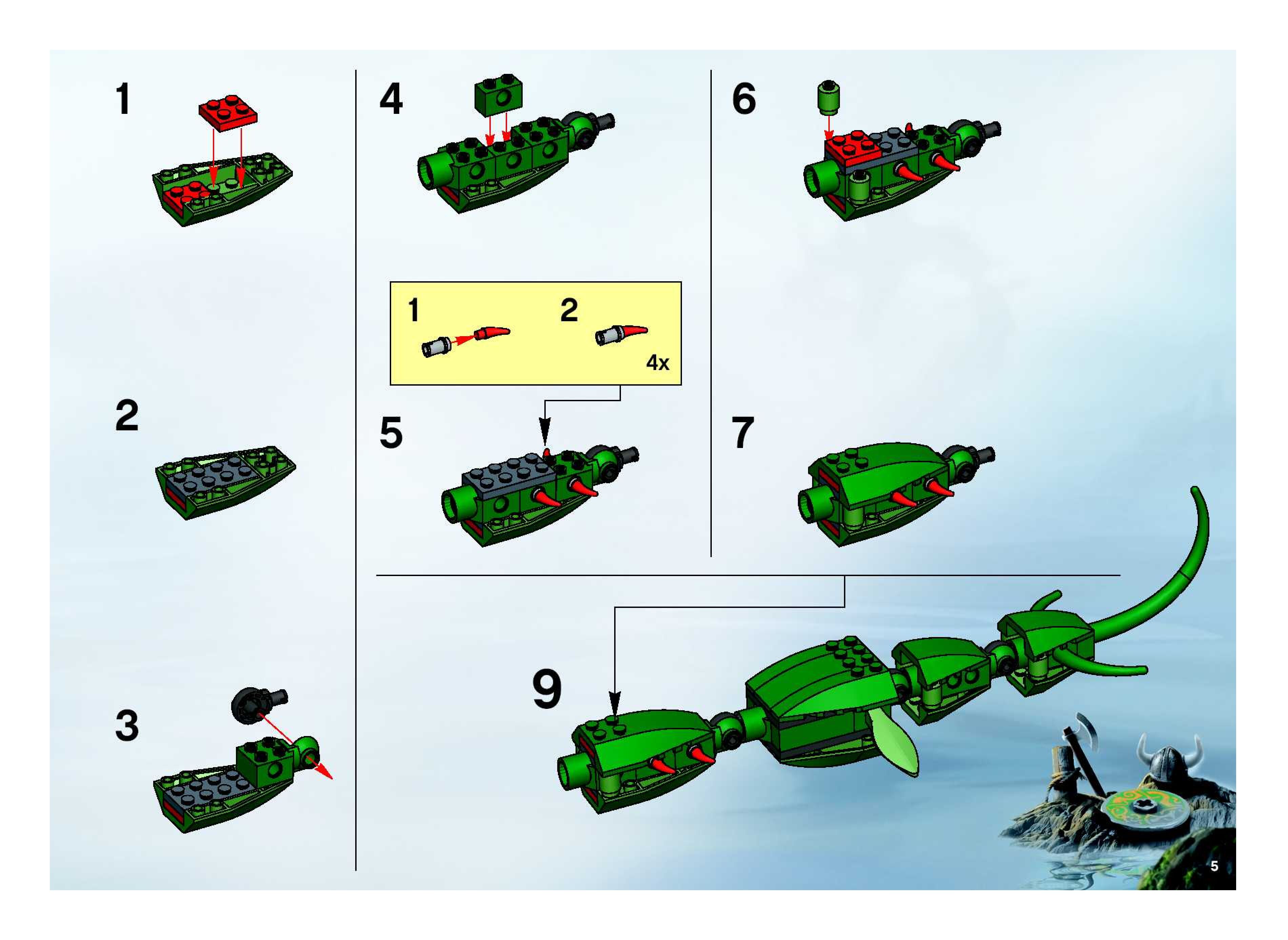 1

2

3

4

1

2

4x

5

6

7

9

5